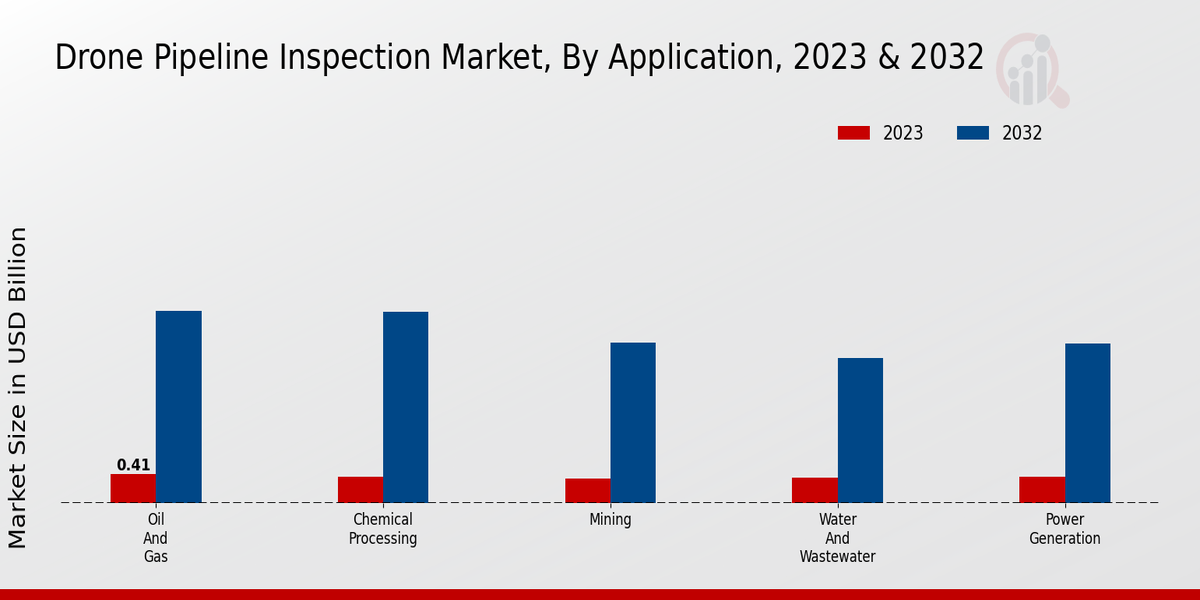 Drone Pipeline Inspection Market, By Application, 2023 & 2032

2023 2032

Market Size in USD Billion

0.41

Oil And Gas

Chemical Processing

Mining

Water And Wastewater

Power Generation