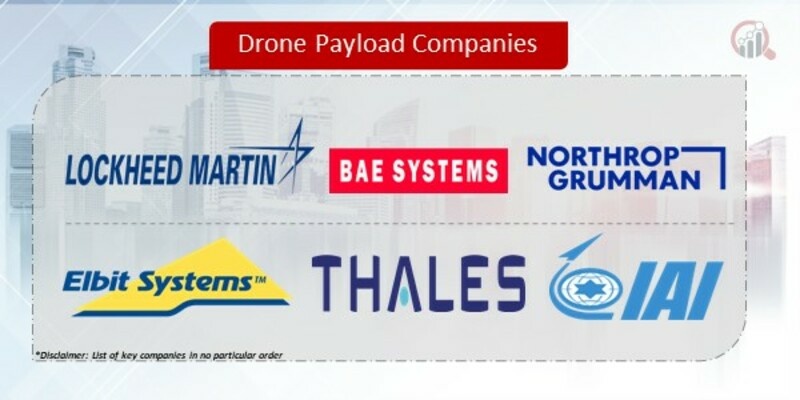 Drone Payload Companies

LOCKHEED MARTIN

BAE SYSTEMS

NORTHROP GRUMMAN

Elbit Systems™

THALES

IAI

*Disclaimer: List of key companies in no particular order