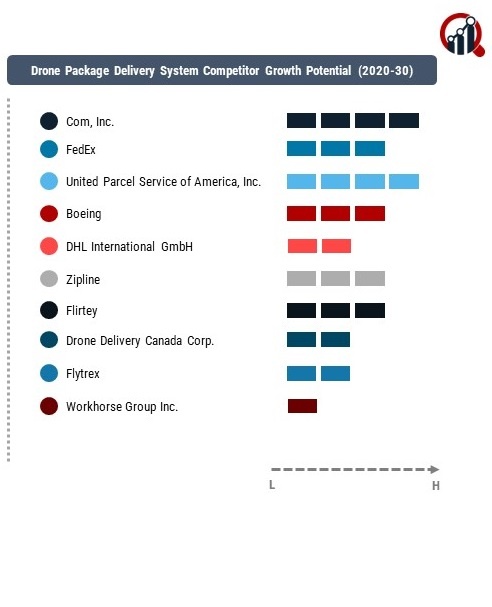 Drone Package Delivery System Competitor Growth Potential (2020-30)

Com, Inc.

FedEx

United Parcel Service of America, Inc.

Boeing

DHL International GmbH

Zipline

Flirtey

Drone Delivery Canada Corp.

Flytrex

Workhorse Group Inc.

L

H