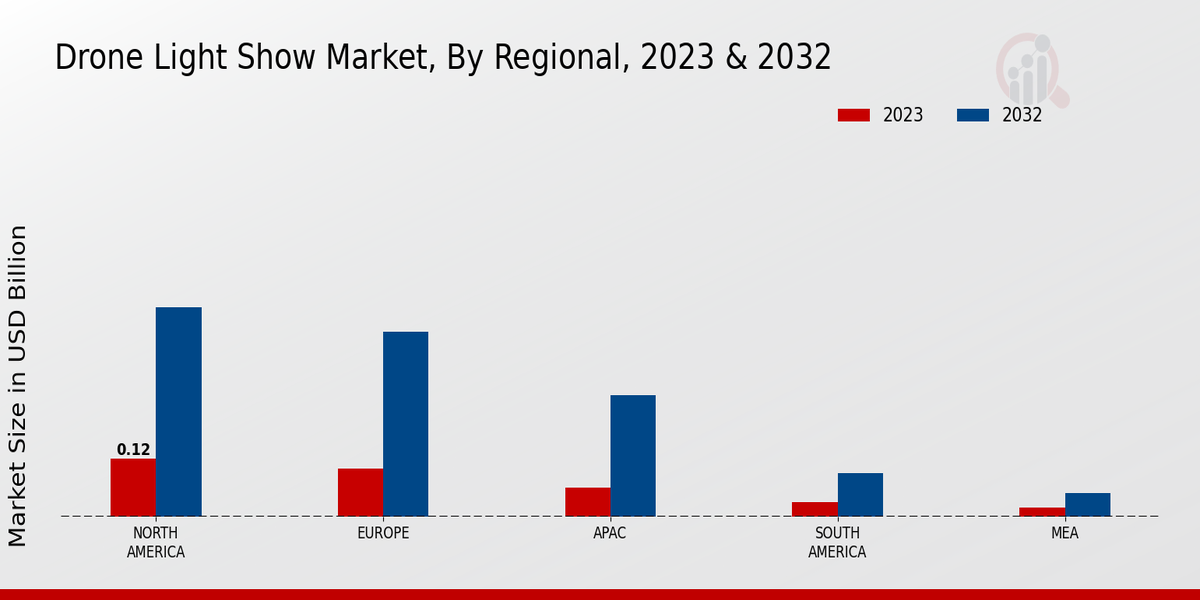 Drone Light Show Market, By Regional, 2023 & 2032

2023
2032

Market Size in USD Billion

0.12

NORTH AMERICA
EUROPE
APAC
SOUTH AMERICA
MEA