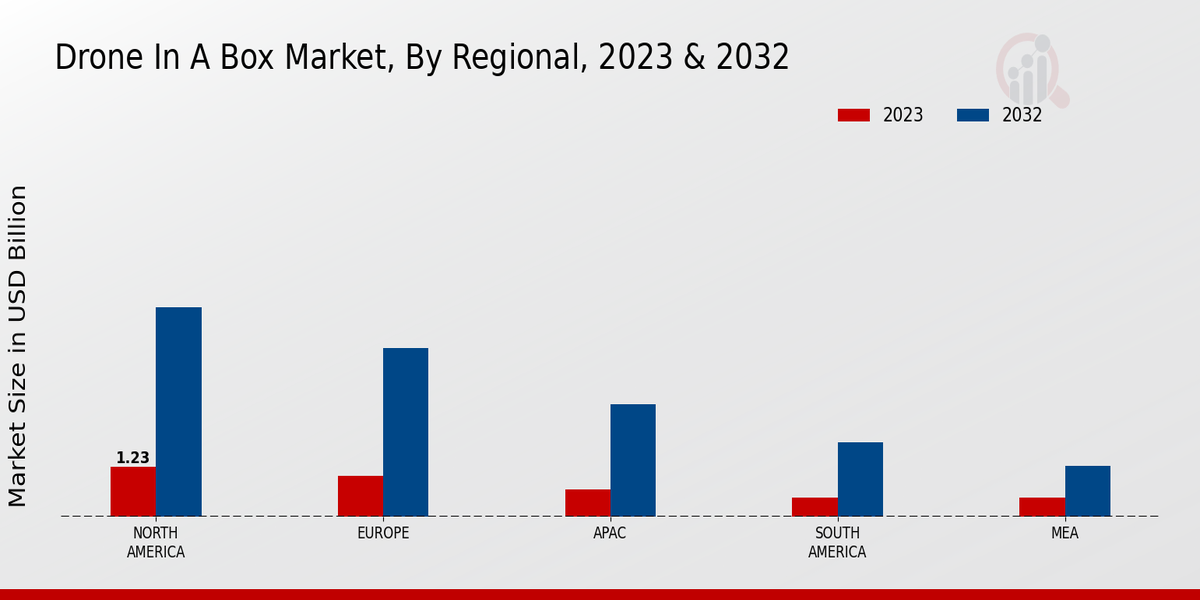 Drone In A Box Market, By Regional, 2023 & 2032

2023
2032

Market Size in USD Billion

1.23

NORTH AMERICA
EUROPE
APAC
SOUTH AMERICA
MEA