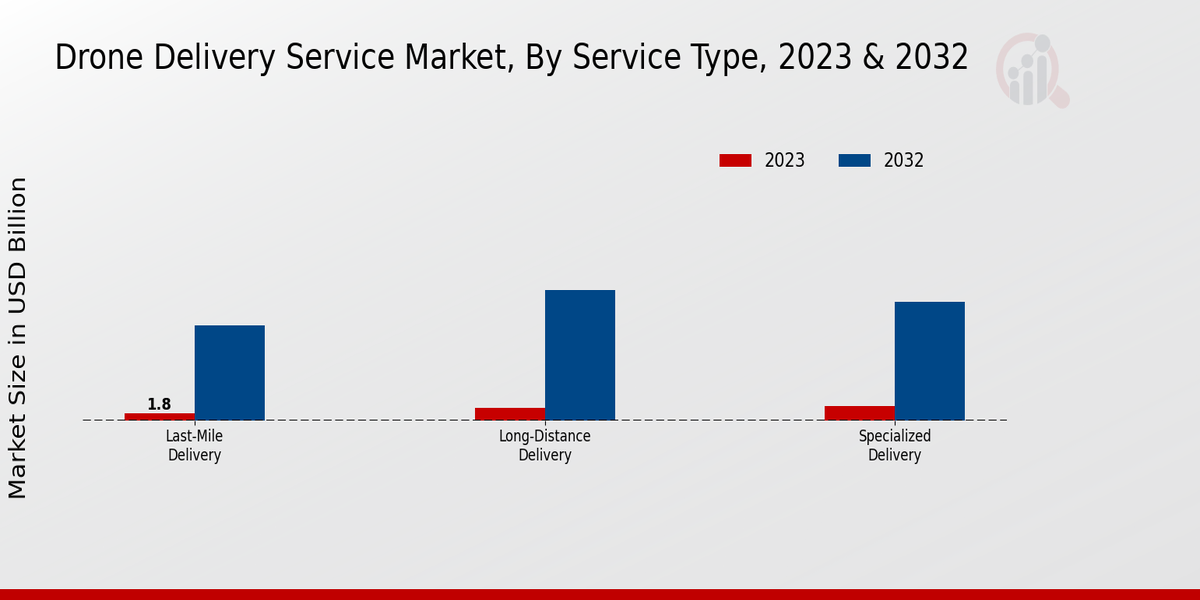 Drone Delivery Service Market, By Service Type, 2023 & 2032

2023
2032

Market Size in USD Billion

1.8

Last-Mile Delivery

Long-Distance Delivery

Specialized Delivery