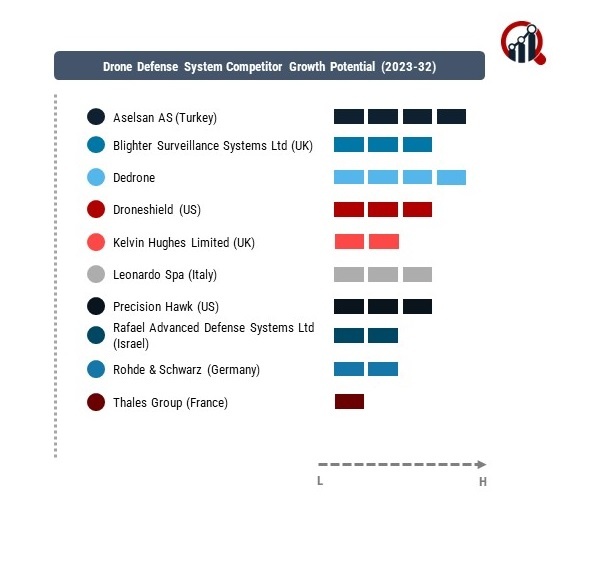 Drone Defense System Competitor Growth Potential (2023-32)

Aselsan AS (Turkey)

Blighter Surveillance Systems Ltd (UK)

Dedrone

Droneshield (US)

Kelvin Hughes Limited (UK)

Leonardo Spa (Italy)

Precision Hawk (US)

Rafael Advanced Defense Systems Ltd (Israel)

Rohde & Schwarz (Germany)

Thales Group (France)

L

H