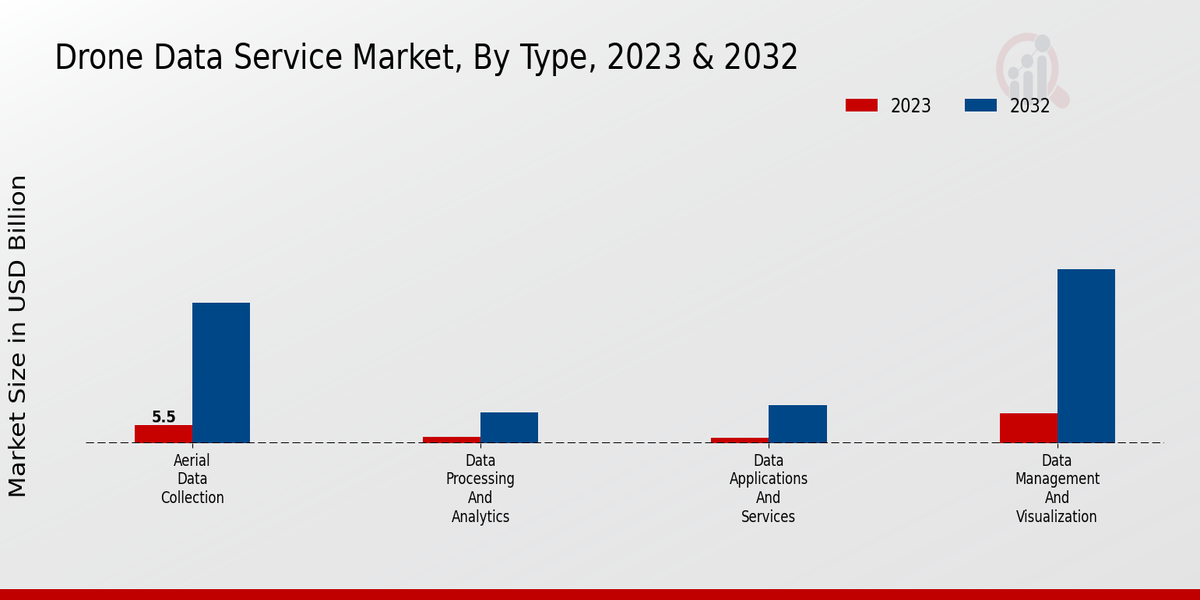 Drone Data Service Market, By Type, 2023 & 2032

2023
2032

Market Size in USD Billion

5.5

Aerial Data Collection

Data Processing And Analytics

Data Applications And Services

Data Management And Visualization