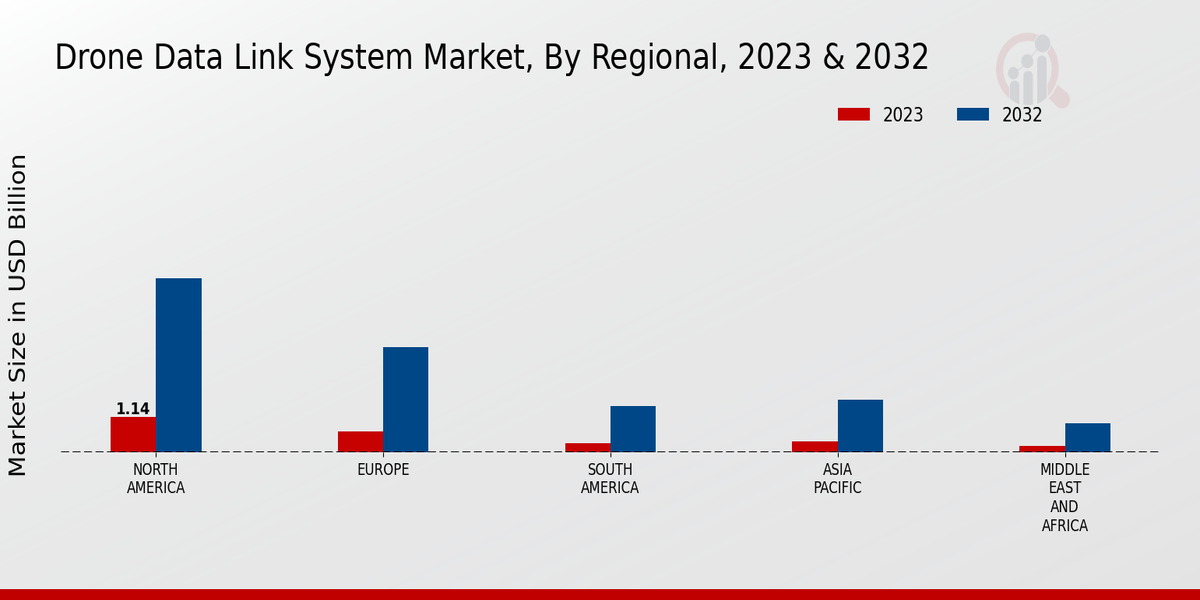 Drone Data Link System Market, By Regional, 2023 & 2032

2023
2032

Market Size in USD Billion

1.14

NORTH AMERICA
EUROPE
SOUTH AMERICA
ASIA PACIFIC
MIDDLE EAST AND AFRICA