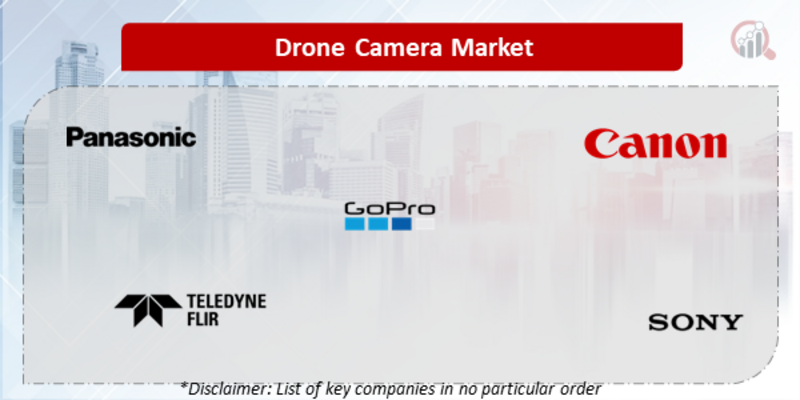 Drone Camera Market

Panasonic

Canon

GoPro

TELEDYNE FLIR

SONY

*Disclaimer: List of key companies in no particular order