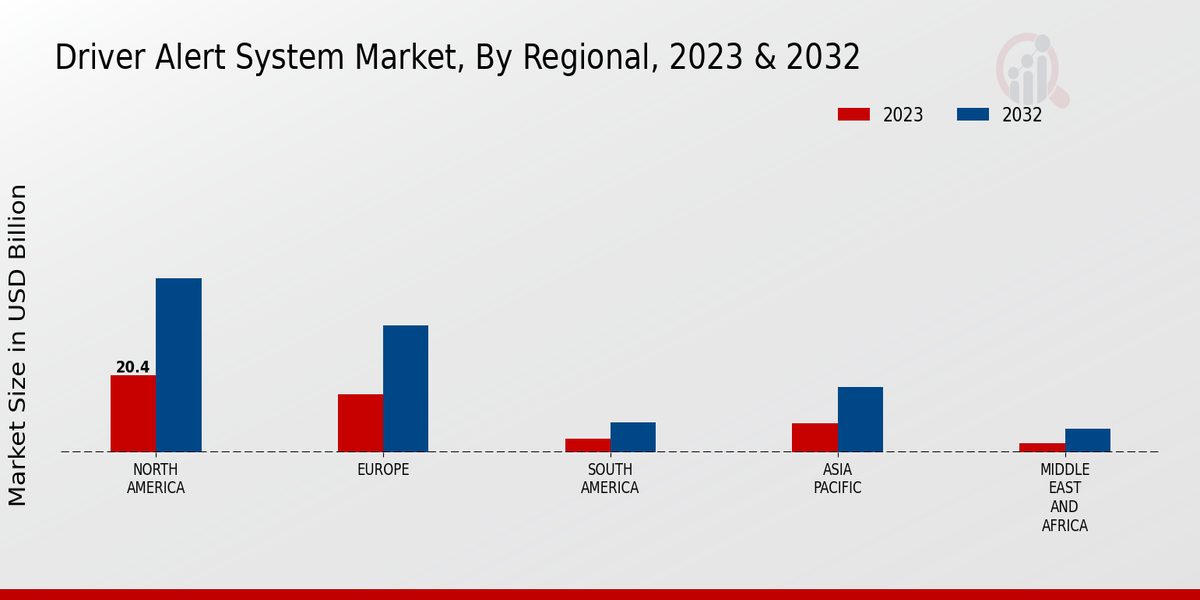 Driver Alert System Market, By Regional, 2023 & 2032

2023
2032

Market Size in USD Billion

20.4

NORTH AMERICA
EUROPE
SOUTH AMERICA
ASIA PACIFIC
MIDDLE EAST AND AFRICA