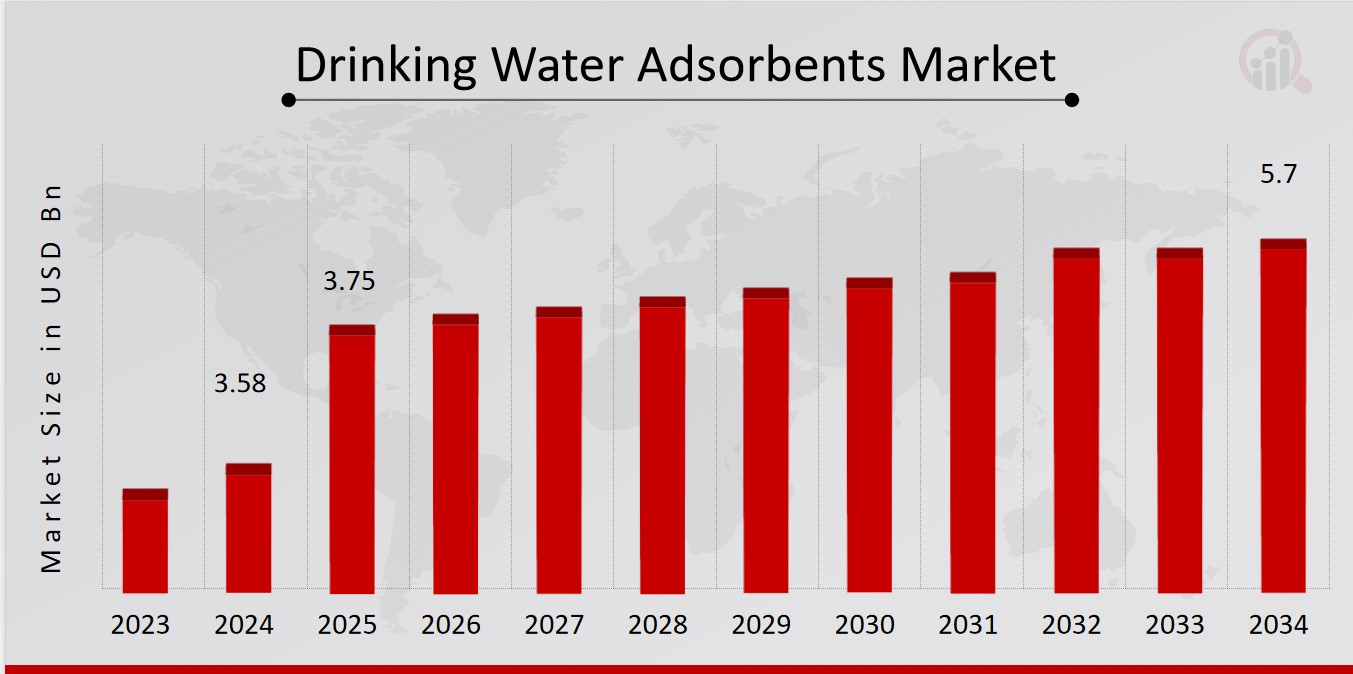 Drinking Water Adsorbents Market

Market Size in USD Bn

3.58
3.75
5.7

2023
2024
2025
2026
2027
2028
2029
2030
2031
2032
2033
2034