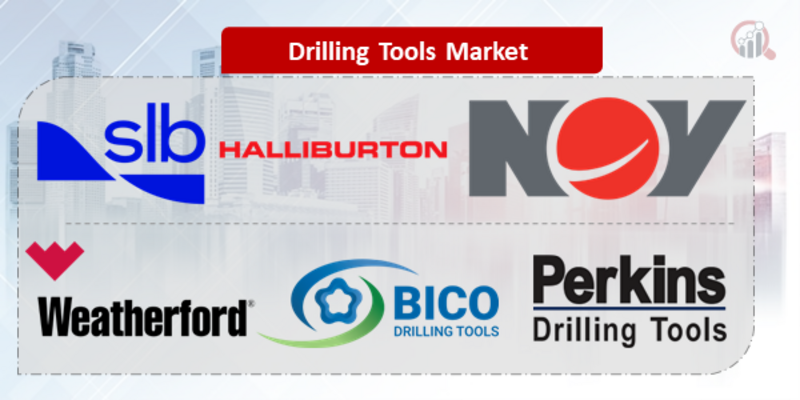 Drilling Tools Market

slb

HALLIBURTON

NOV

Weatherford®

BICO
DRILLING TOOLS

Perkins
Drilling Tools