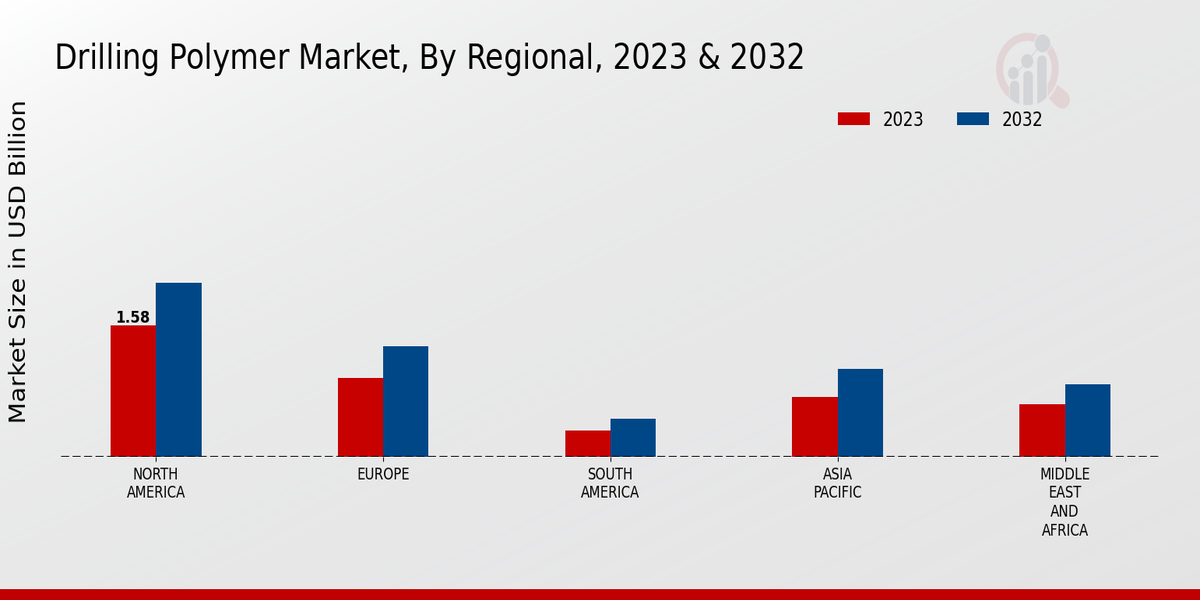 Drilling Polymer Market, By Regional, 2023 & 2032

2023
2032

Market Size in USD Billion

1.58

NORTH AMERICA
EUROPE
SOUTH AMERICA
ASIA PACIFIC
MIDDLE EAST AND AFRICA