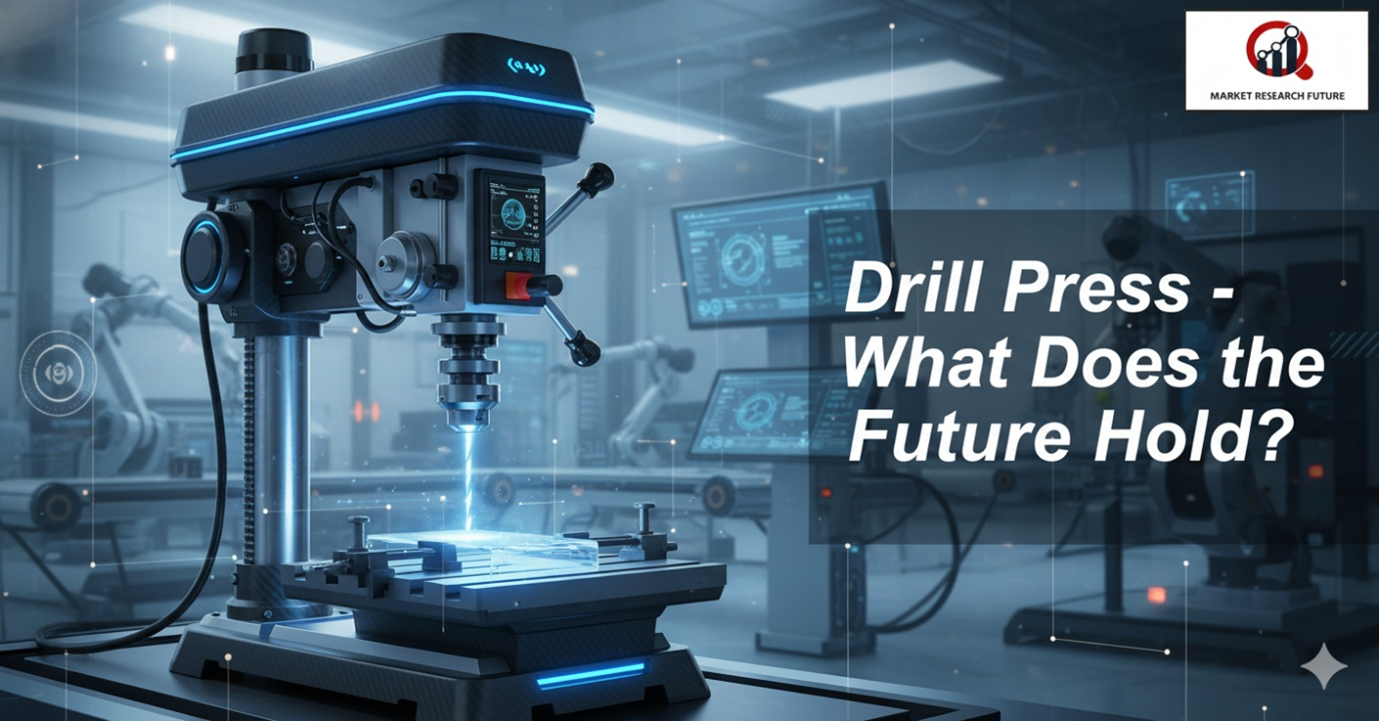 MARKET RESEARCH FUTURE

Drill Press - What Does the Future Hold?