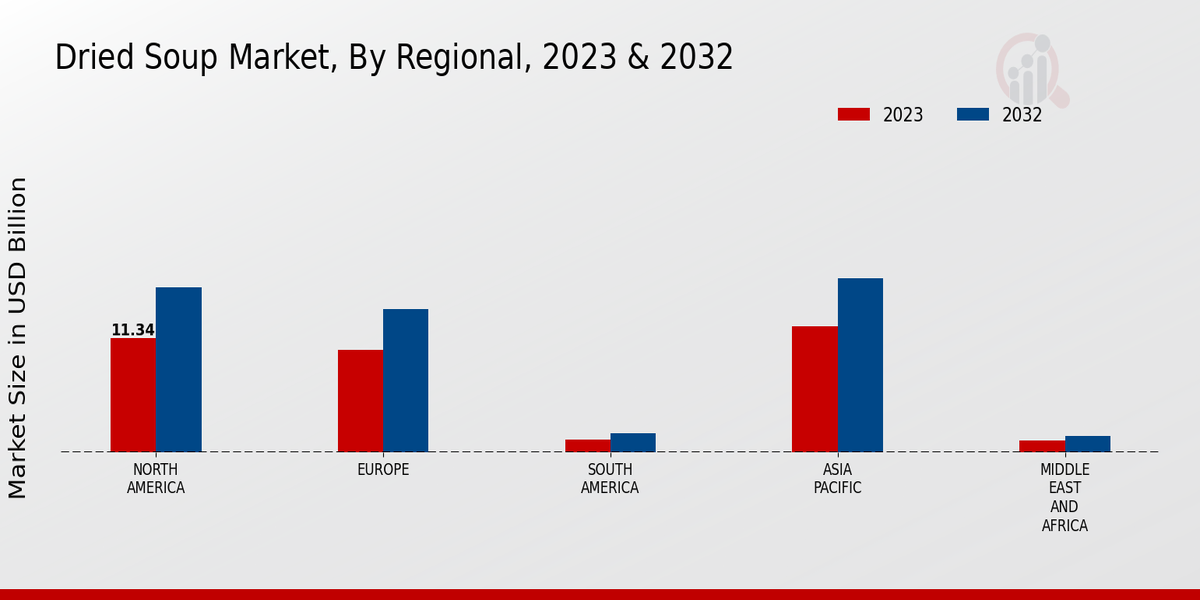 Dried Soup Market, By Regional, 2023 & 2032

2023
2032

Market Size in USD Billion

11.34

NORTH AMERICA
EUROPE
SOUTH AMERICA
ASIA PACIFIC
MIDDLE EAST AND AFRICA