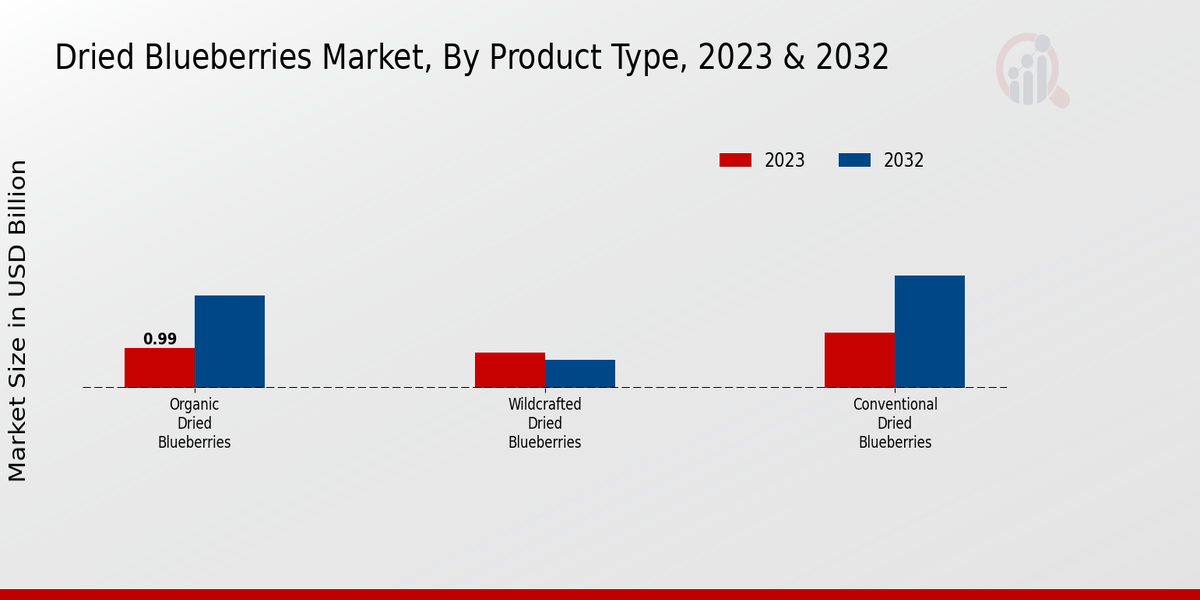 Dried Blueberries Market, By Product Type, 2023 & 2032

2023
2032

Market Size in USD Billion

0.99

Organic Dried Blueberries

Wildcrafted Dried Blueberries

Conventional Dried Blueberries