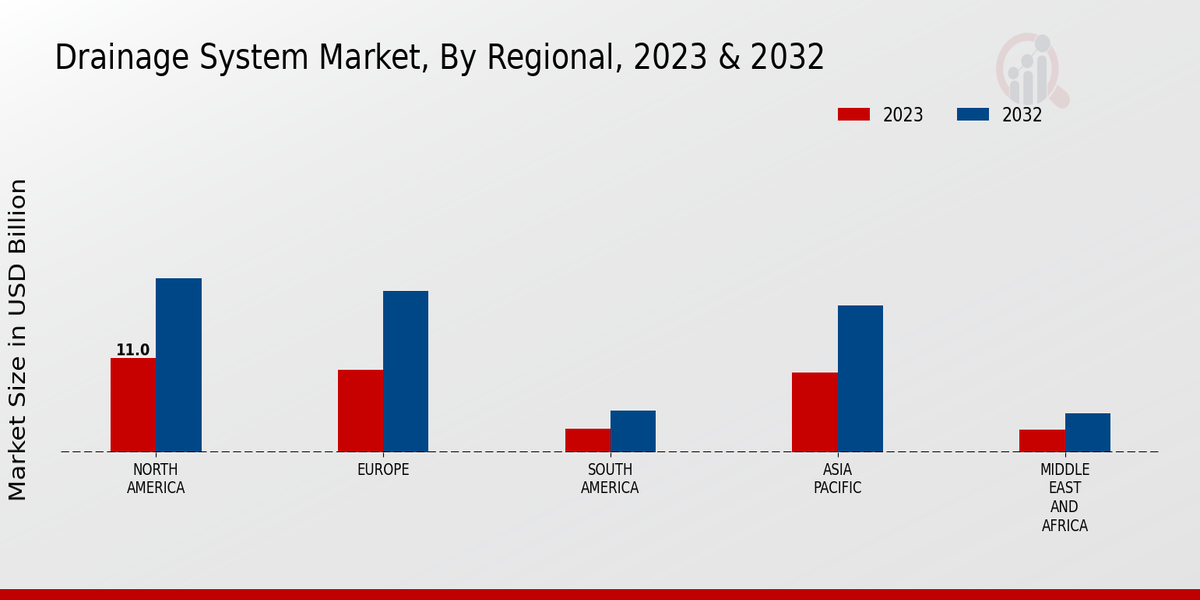 Drainage System Market, By Regional, 2023 & 2032

2023
2032

Market Size in USD Billion

11.0

NORTH AMERICA
EUROPE
SOUTH AMERICA
ASIA PACIFIC
MIDDLE EAST AND AFRICA