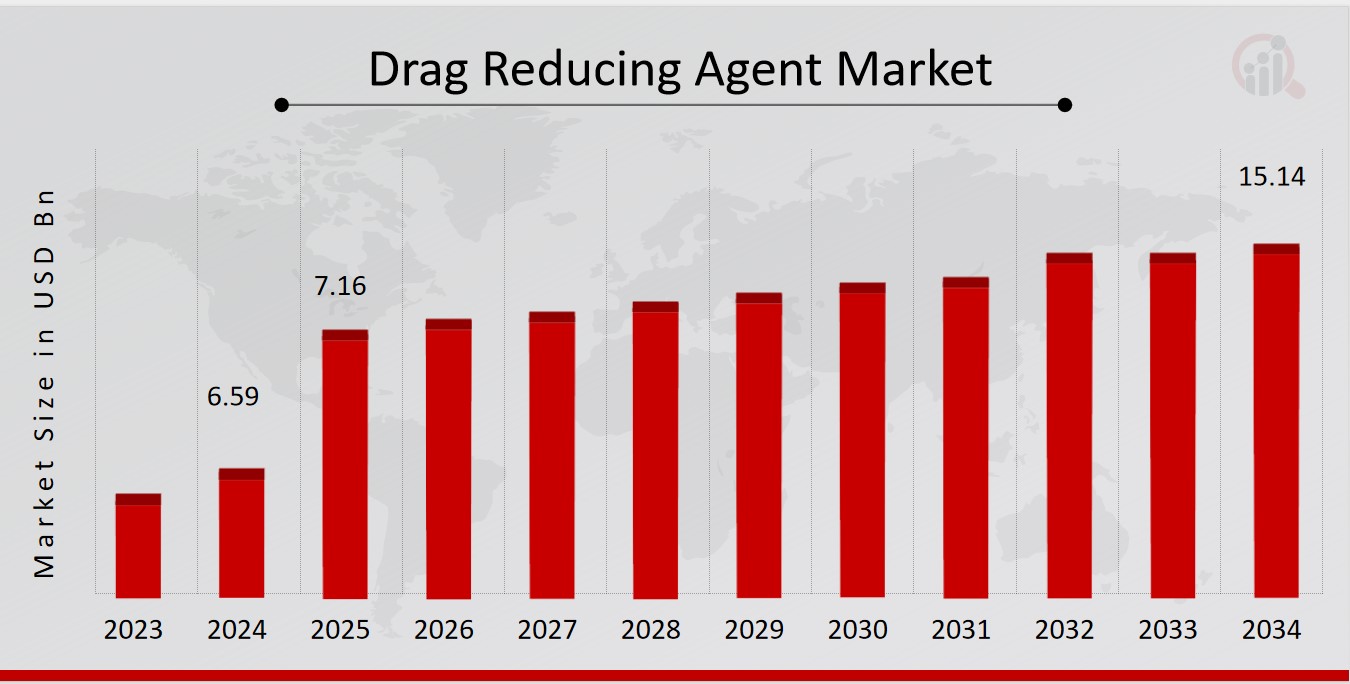 Drag Reducing Agent Market

Market Size in USD Bn

6.59

7.16

15.14

2023
2024
2025
2026
2027
2028
2029
2030
2031
2032
2033
2034