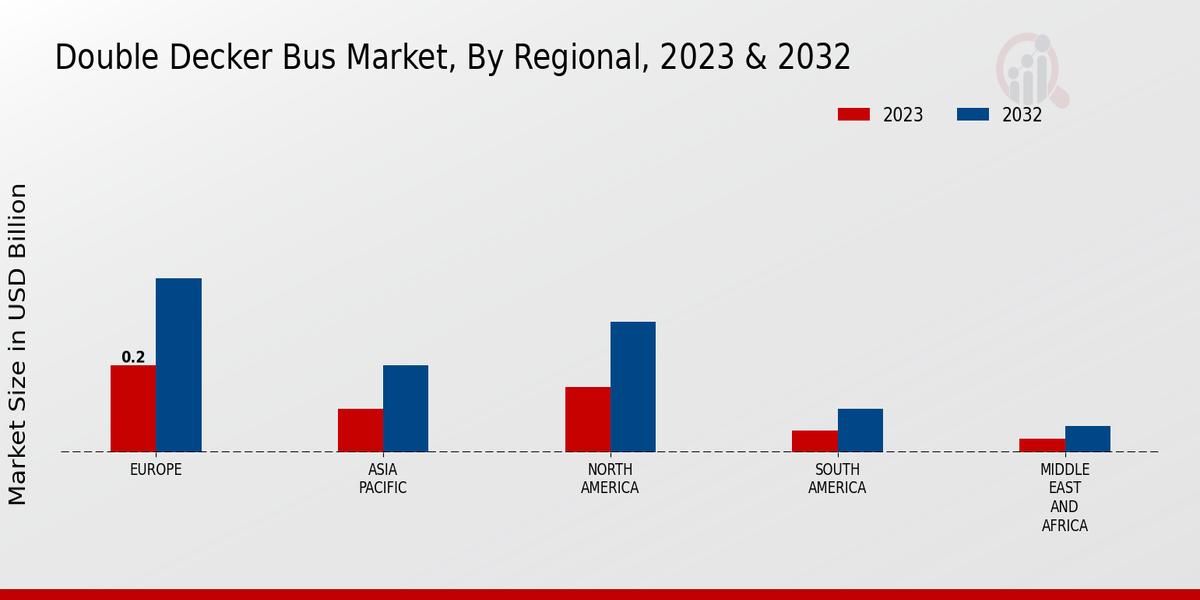 Double Decker Bus Market, By Regional, 2023 & 2032

2023
2032

Market Size in USD Billion

0.2

EUROPE
ASIA PACIFIC
NORTH AMERICA
SOUTH AMERICA
MIDDLE EAST AND AFRICA