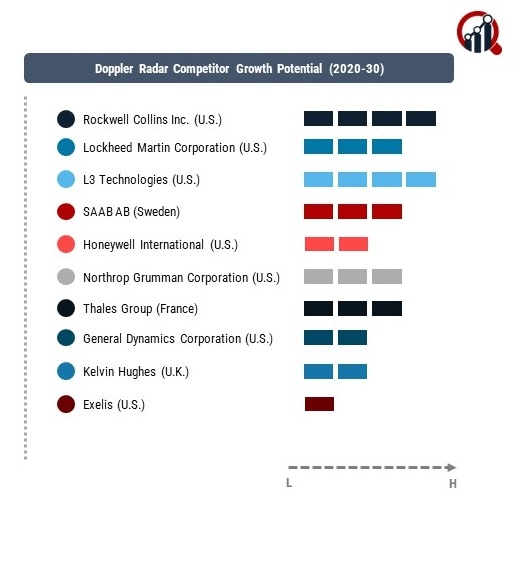 Doppler Radar Competitor Growth Potential (2020-30)

Rockwell Collins Inc. (U.S.)
Lockheed Martin Corporation (U.S.)
L3 Technologies (U.S.)
SAAB AB (Sweden)
Honeywell International (U.S.)
Northrop Grumman Corporation (U.S.)
Thales Group (France)
General Dynamics Corporation (U.S.)
Kelvin Hughes (U.K.)
Exelis (U.S.)

L
H