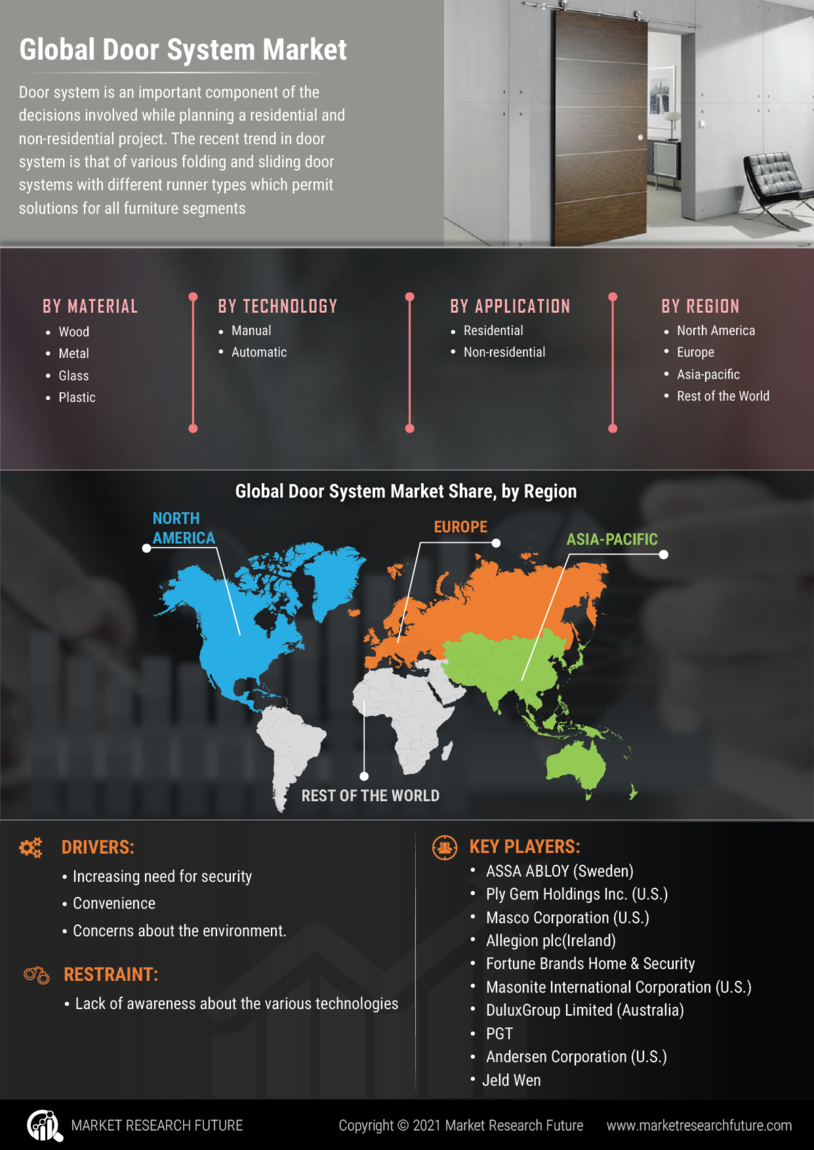 Global Door System Market

Door system is an important component of the decisions involved while planning a residential and non-residential project. The recent trend in door system is that of various folding and sliding door systems with different runner types which permit solutions for all furniture segments

BY MATERIAL
- Wood
- Metal
- Glass
- Plastic

BY TECHNOLOGY
- Manual
- Automatic

BY APPLICATION
- Residential
- Non-residential

BY REGION
- North America
- Europe
- Asia-pacific
- Rest of the World

Global Door System Market Share, by Region

NORTH AMERICA

EUROPE

ASIA-PACIFIC

REST OF THE WORLD

DRIVERS:
- Increasing need for security
- Convenience
- Concerns about the environment.

RESTRAINT:
- Lack of awareness about the various technologies

KEY PLAYERS:
- ASSA ABLOY (Sweden)
- Ply Gem Holdings Inc. (U.S.)
- Masco Corporation (U.S.)
- Allegion plc(Ireland)
- Fortune Brands Home & Security
- Masonite International Corporation (U.S.)
- DuluxGroup Limited (Australia)
- PGT
- Andersen Corporation (U.S.)
- Jeld Wen

MARKET RESEARCH FUTURE

Copyright © 2021 Market Research Future

www.marketresearchfuture.com