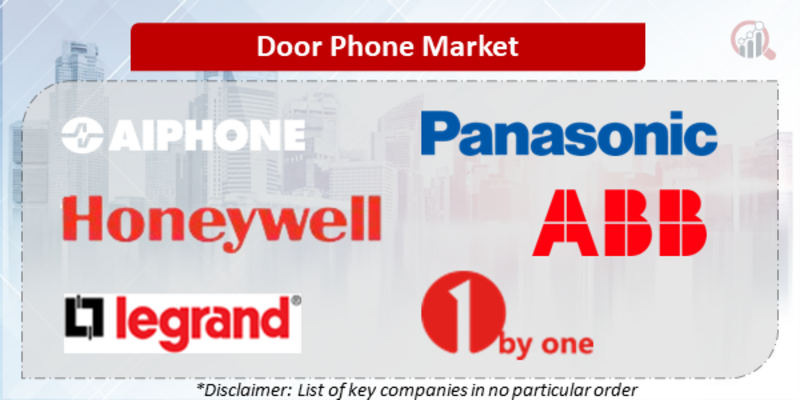 Door Phone Market

AIPHONE

Panasonic

Honeywell

ABB

legrand®

1 by one

*Disclaimer: List of key companies in no particular order