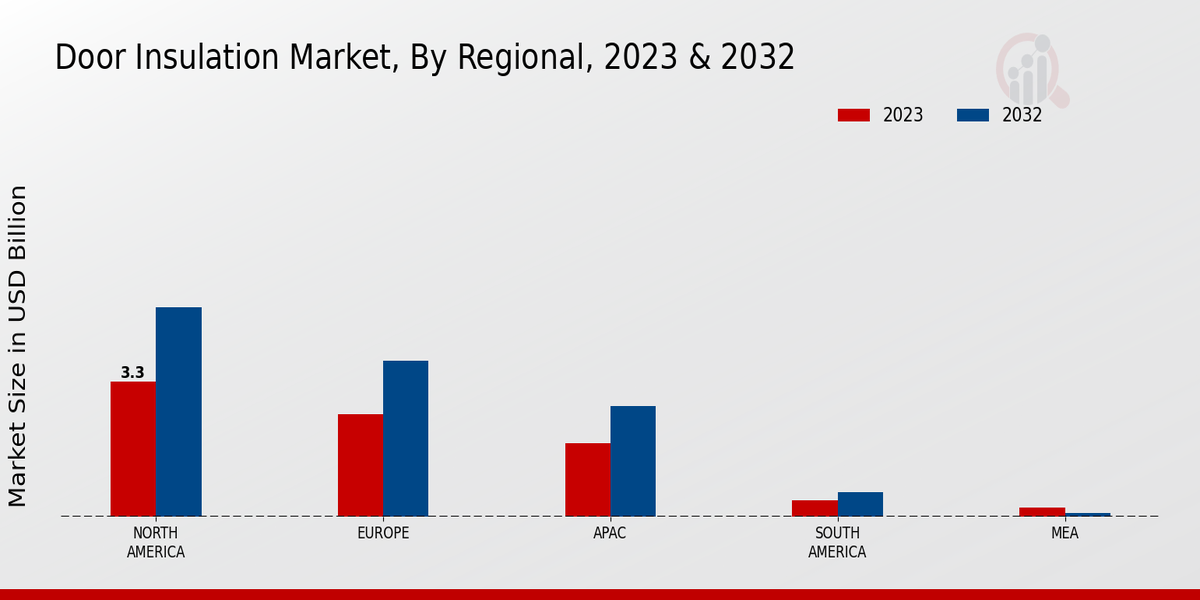 Door Insulation Market, By Regional, 2023 & 2032

2023
2032

Market Size in USD Billion

3.3

NORTH AMERICA
EUROPE
APAC
SOUTH AMERICA
MEA