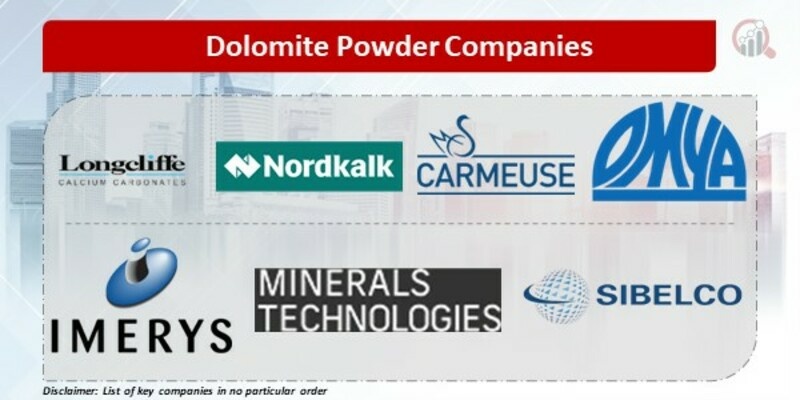 Dolomite Powder Companies

Longcliffe
CALCIUM CARBONATES

Nordkalk

CARMEUSE

OMYA

IMERYS

MINERALS TECHNOLOGIES

SIBELCO

Disclaimer: List of key companies in no particular order