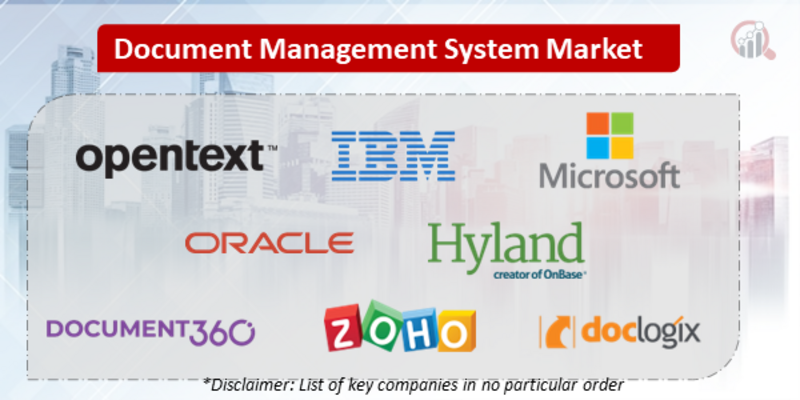 Document Management System Market

opentext™

IBM

Microsoft

ORACLE

Hyland
creator of OnBase®

DOCUMENT360

ZOHO

doclogix

*Disclaimer: List of key companies in no particular order