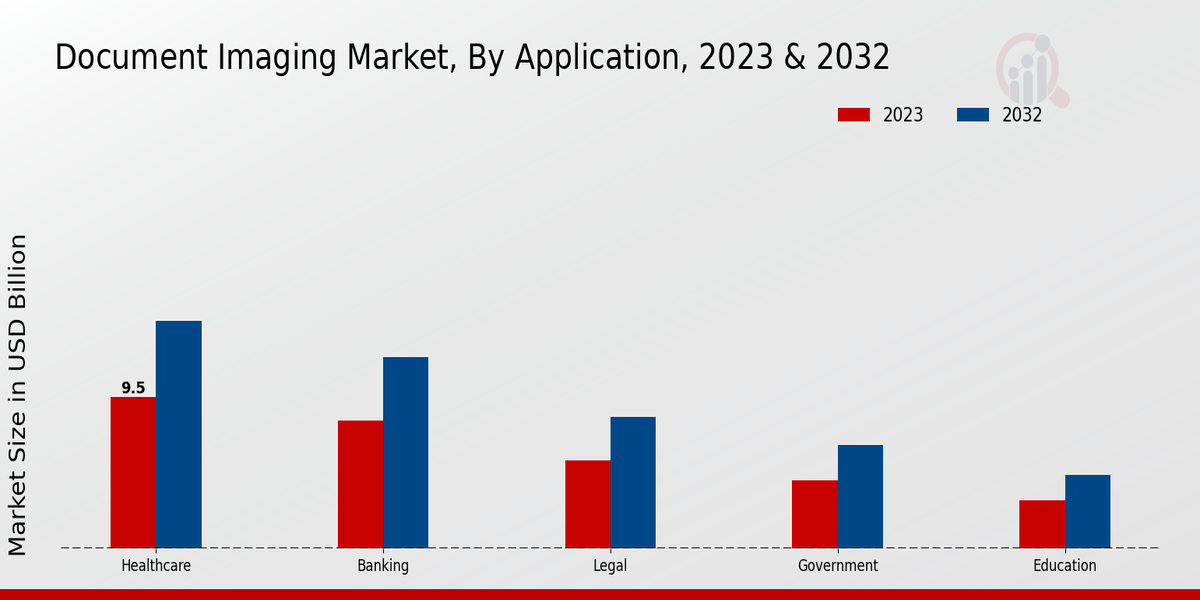 Document Imaging Market, By Application, 2023 & 2032

2023
2032

Market Size in USD Billion

9.5

Healthcare
Banking
Legal
Government
Education