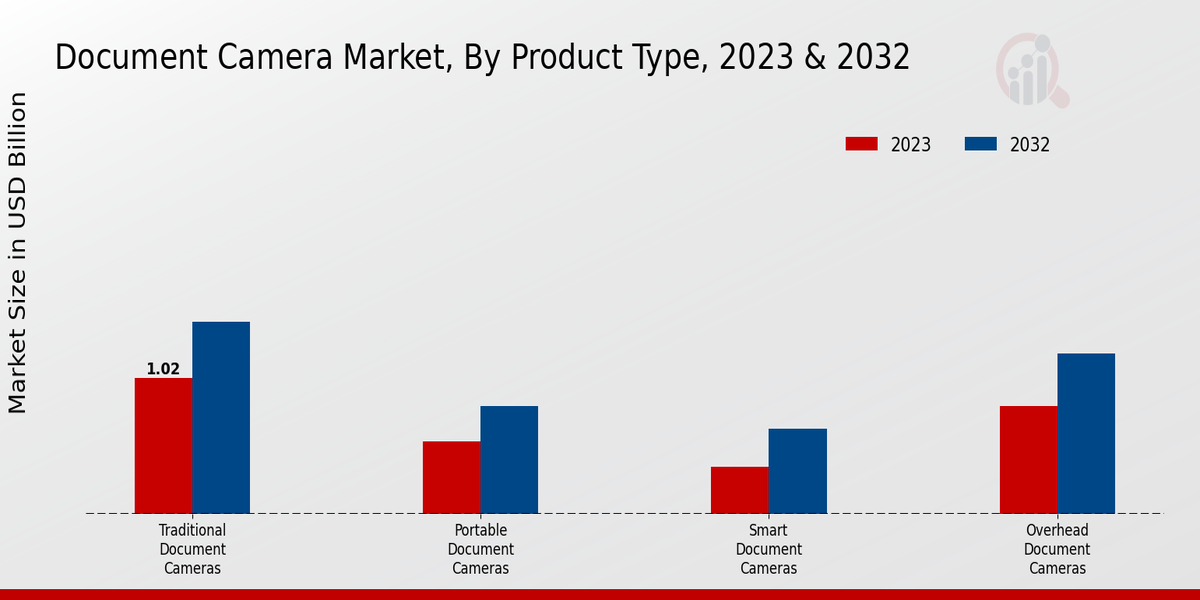 Document Camera Market, By Product Type, 2023 & 2032

2023 2032

Market Size in USD Billion

1.02

Traditional Document Cameras

Portable Document Cameras

Smart Document Cameras

Overhead Document Cameras