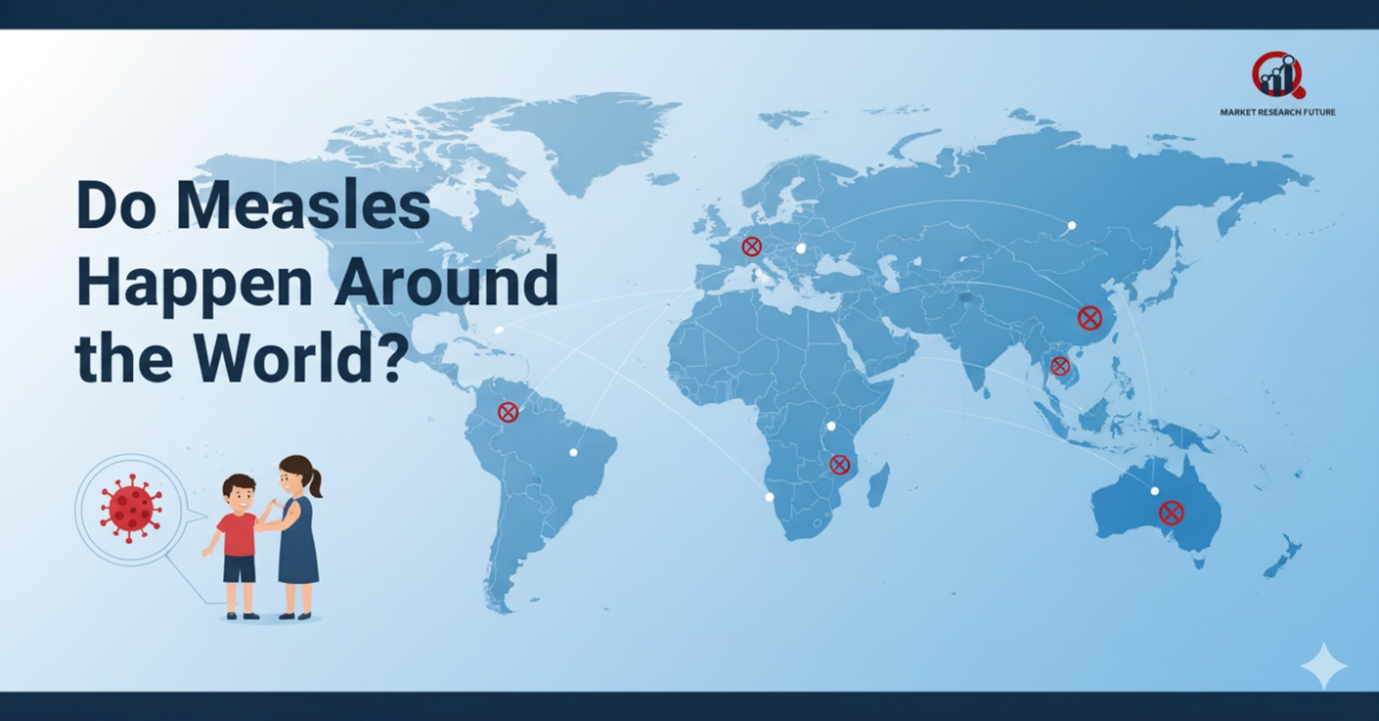 MARKET RESEARCH FUTURE

Do Measles Happen Around the World?