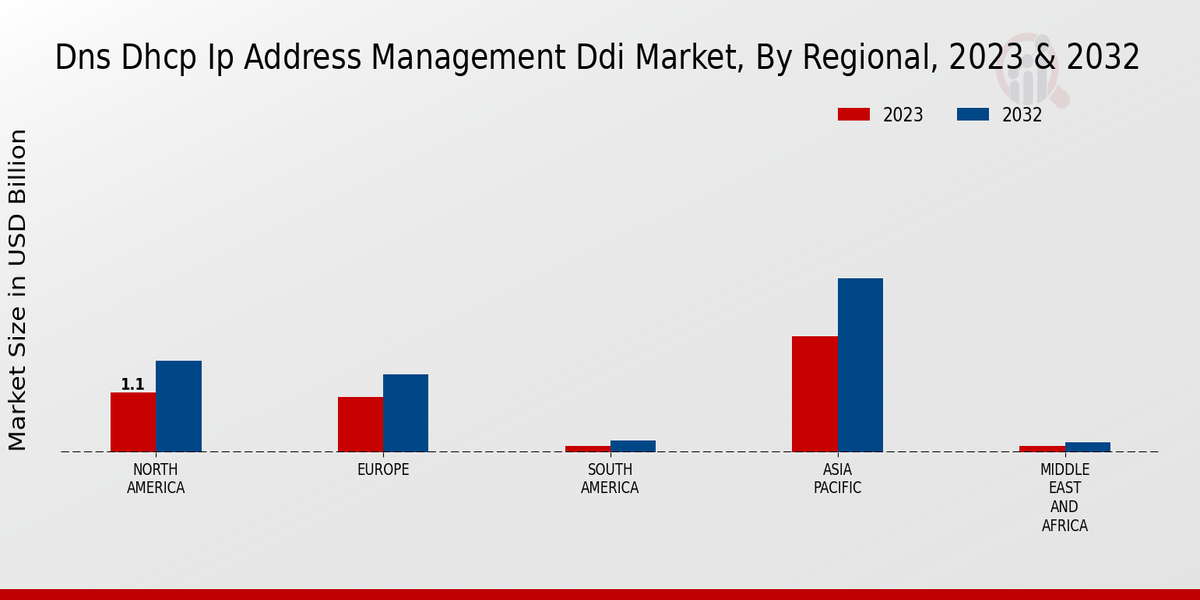 Dns Dhcp Ip Address Management Ddi Market, By Regional, 2023 & 2032

2023
2032

Market Size in USD Billion

1.1

NORTH AMERICA
EUROPE
SOUTH AMERICA
ASIA PACIFIC
MIDDLE EAST AND AFRICA