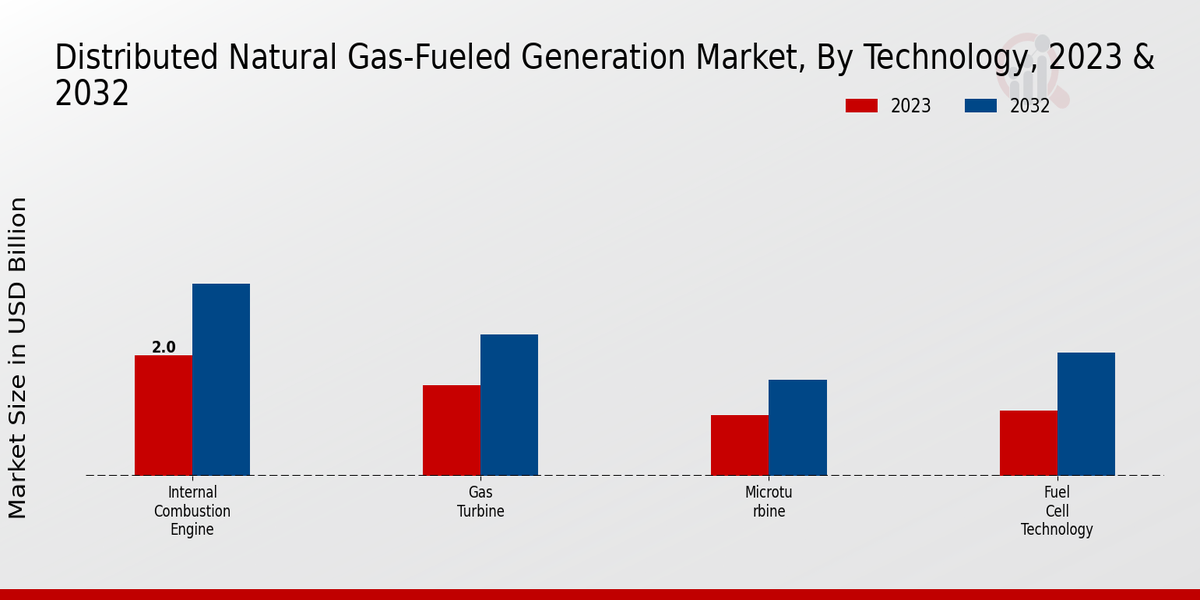 Distributed Natural Gas-Fueled Generation Market, By Technology, 2023 & 2032

2023
2032

Market Size in USD Billion

2.0

Internal Combustion Engine

Gas Turbine

Microtu rbine

Fuel Cell Technology