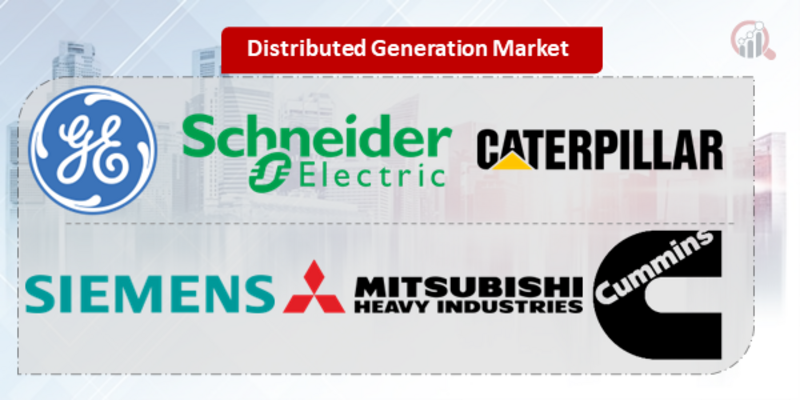 Distributed Generation Market

GE

Schneider Electric

CATERPILLAR

SIEMENS

MITSUBISHI HEAVY INDUSTRIES

Cummins