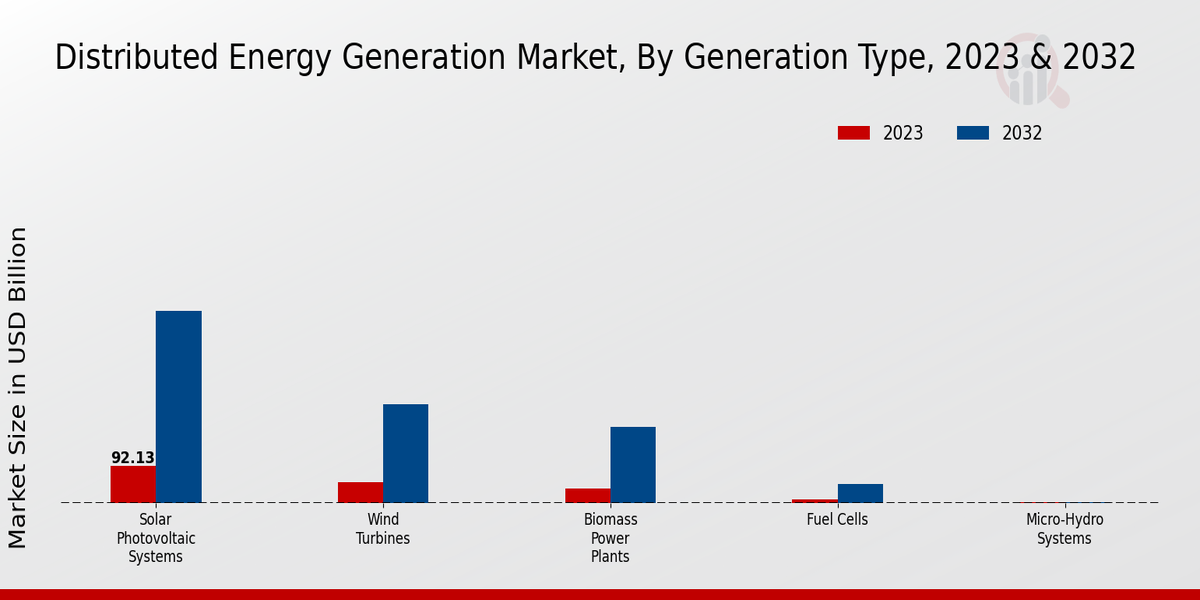 Distributed Energy Generation Market, By Generation Type, 2023 & 2032

2023
2032

Market Size in USD Billion

92.13

Solar Photovoltaic Systems

Wind Turbines

Biomass Power Plants

Fuel Cells

Micro-Hydro Systems