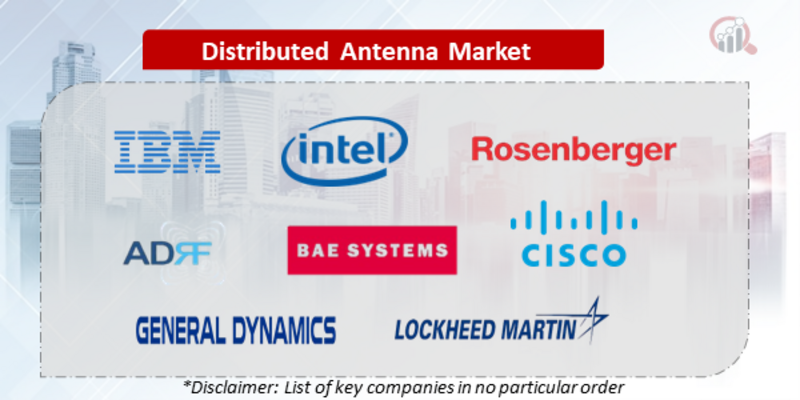 Distributed Antenna Market

IBM

intel

Rosenberger

ADRF

BAE SYSTEMS

CISCO

GENERAL DYNAMICS

LOCKHEED MARTIN

*Disclaimer: List of key companies in no particular order