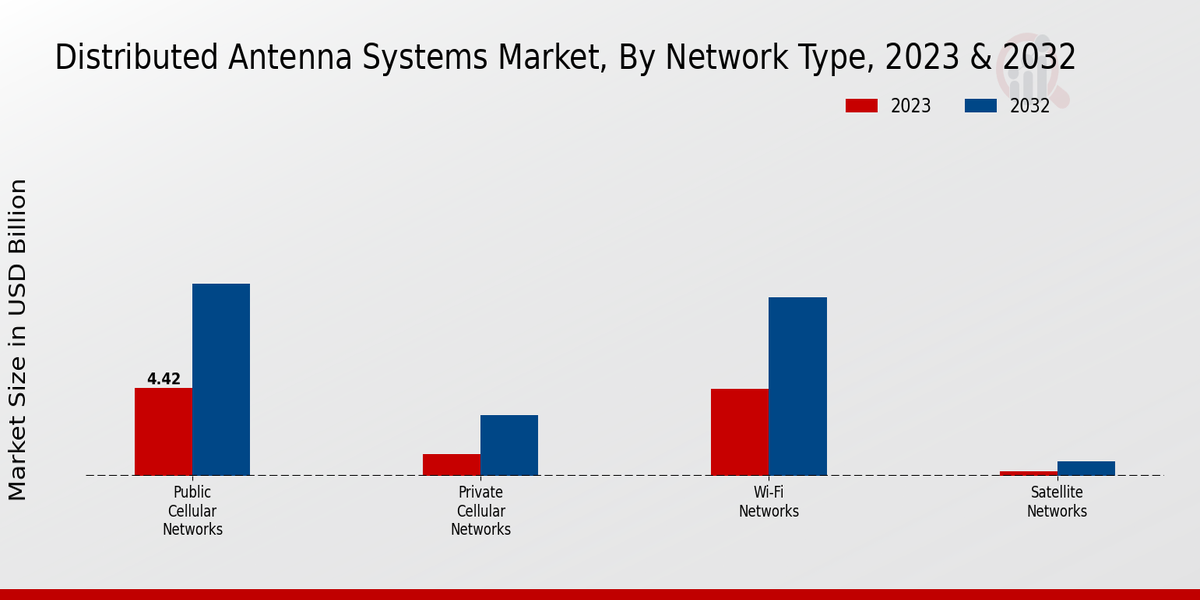 Distributed Antenna Systems Market, By Network Type, 2023 & 2032

2023
2032

Market Size in USD Billion

4.42

Public Cellular Networks

Private Cellular Networks

Wi-Fi Networks

Satellite Networks