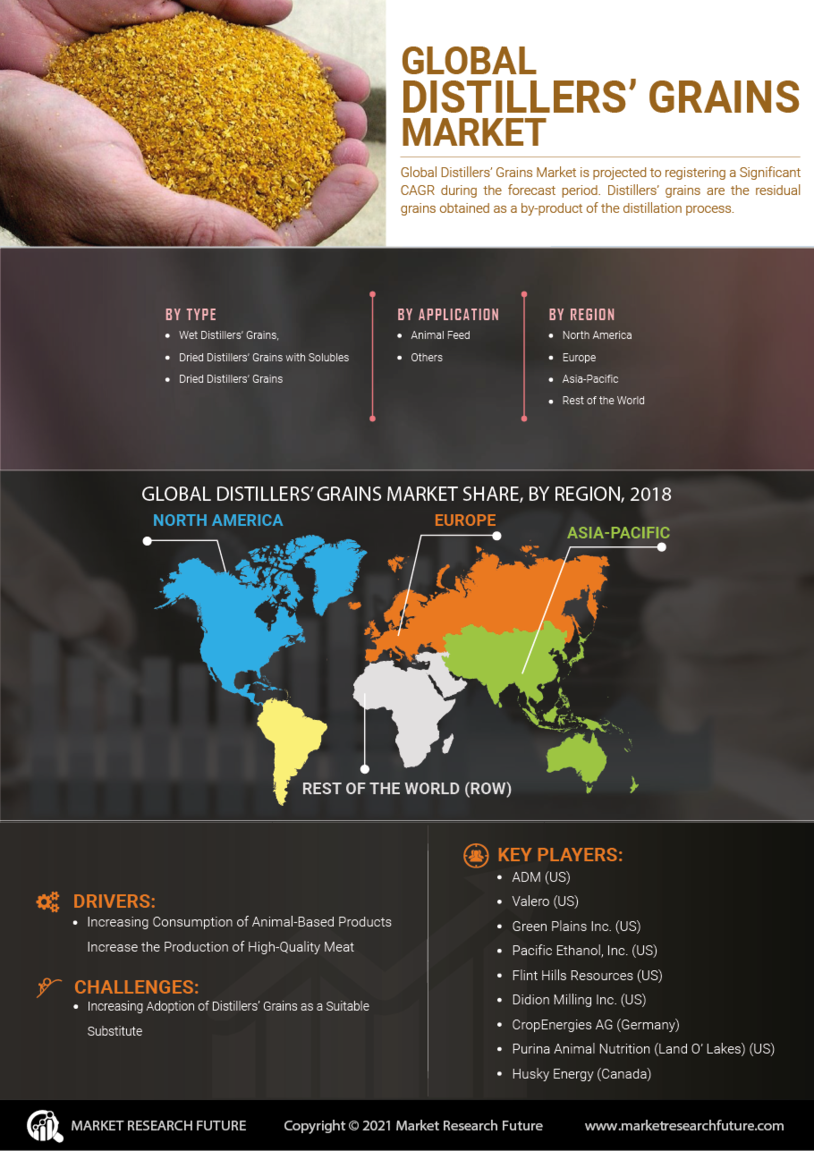 GLOBAL DISTILLERS' GRAINS MARKET

Global Distillers' Grains Market is projected to registering a Significant CAGR during the forecast period. Distillers' grains are the residual grains obtained as a by-product of the distillation process.

BY TYPE
- Wet Distillers' Grains,
- Dried Distillers' Grains with Solubles
- Dried Distillers' Grains

BY APPLICATION
- Animal Feed
- Others

BY REGION
- North America
- Europe
- Asia-Pacific
- Rest of the World

GLOBAL DISTILLERS' GRAINS MARKET SHARE, BY REGION, 2018

NORTH AMERICA

EUROPE

ASIA-PACIFIC

REST OF THE WORLD (ROW)

DRIVERS:
- Increasing Consumption of Animal-Based Products Increase the Production of High-Quality Meat

CHALLENGES:
- Increasing Adoption of Distillers' Grains as a Suitable Substitute

KEY PLAYERS:
- ADM (US)
- Valero (US)
- Green Plains Inc. (US)
- Pacific Ethanol, Inc. (US)
- Flint Hills Resources (US)
- Didion Milling Inc. (US)
- CropEnergies AG (Germany)
- Purina Animal Nutrition (Land O' Lakes) (US)
- Husky Energy (Canada)

MARKET RESEARCH FUTURE

Copyright © 2021 Market Research Future

www.marketresearchfuture.com