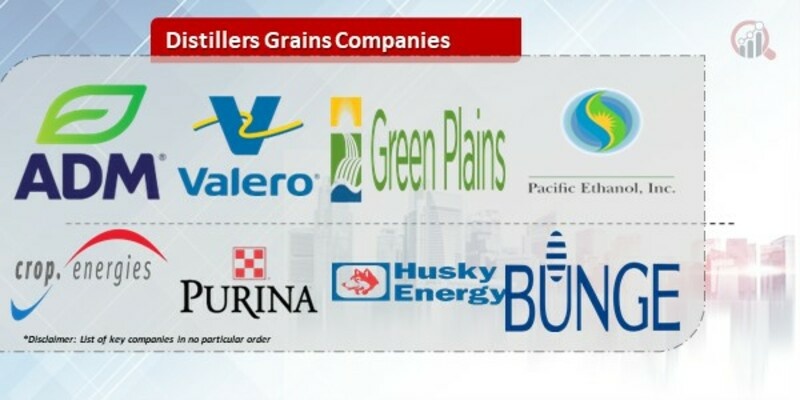 Distillers Grains Companies

ADM

Valero

Green Plains

Pacific Ethanol, Inc.

crop. energies

PURINA

Husky Energy

BUNGE

*Disclaimer: List of key companies in no particular order