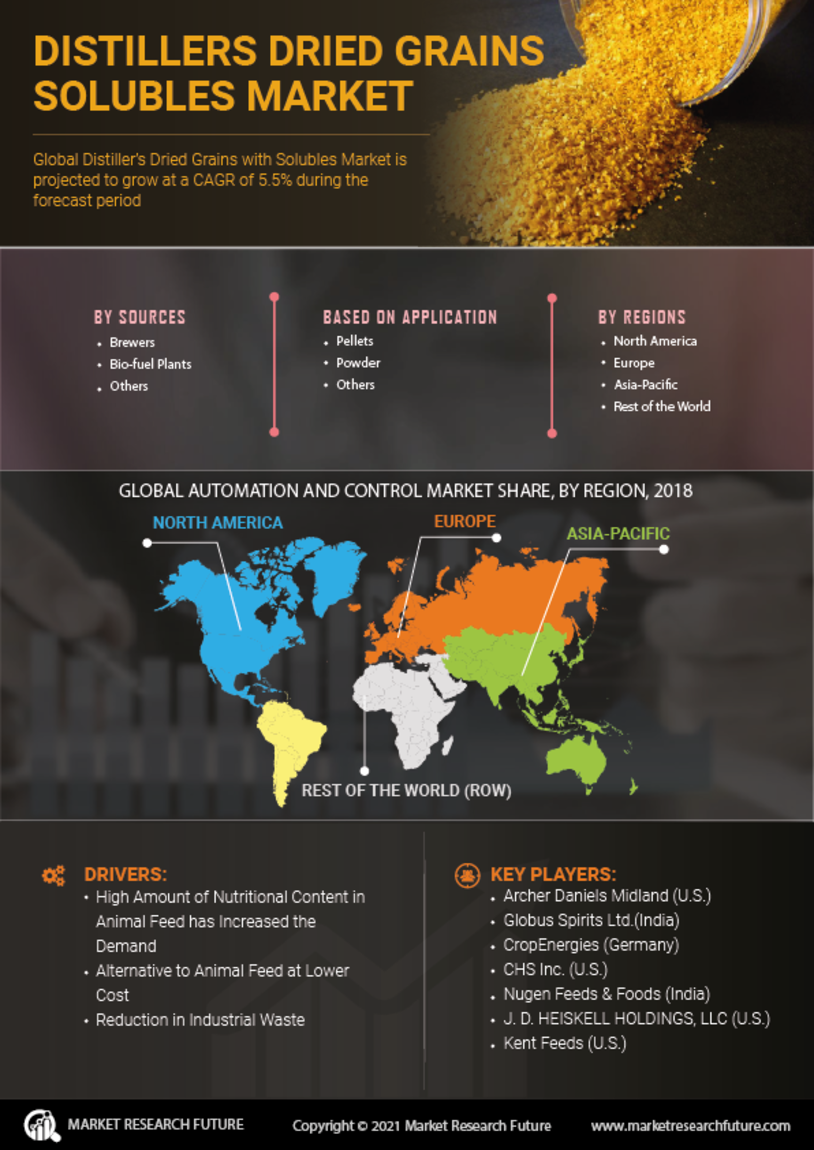 DISTILLERS DRIED GRAINS SOLUBLES MARKET

Global Distiller's Dried Grains with Solubles Market is projected to grow at a CAGR of 5.5% during the forecast period

BY SOURCES
• Brewers
• Bio-fuel Plants
• Others

BASED ON APPLICATION
• Pellets
• Powder
• Others

BY REGIONS
• North America
• Europe
• Asia-Pacific
• Rest of the World

GLOBAL AUTOMATION AND CONTROL MARKET SHARE, BY REGION, 2018

NORTH AMERICA

EUROPE

ASIA-PACIFIC

REST OF THE WORLD (ROW)

DRIVERS:
• High Amount of Nutritional Content in Animal Feed has Increased the Demand
• Alternative to Animal Feed at Lower Cost
• Reduction in Industrial Waste

KEY PLAYERS:
• Archer Daniels Midland (U.S.)
• Globus Spirits Ltd.(India)
• CropEnergies (Germany)
• CHS Inc. (U.S.)
• Nugen Feeds & Foods (India)
• J. D. HEISKELL HOLDINGS, LLC (U.S.)
• Kent Feeds (U.S.)

MARKET RESEARCH FUTURE

Copyright © 2021 Market Research Future

www.marketresearchfuture.com