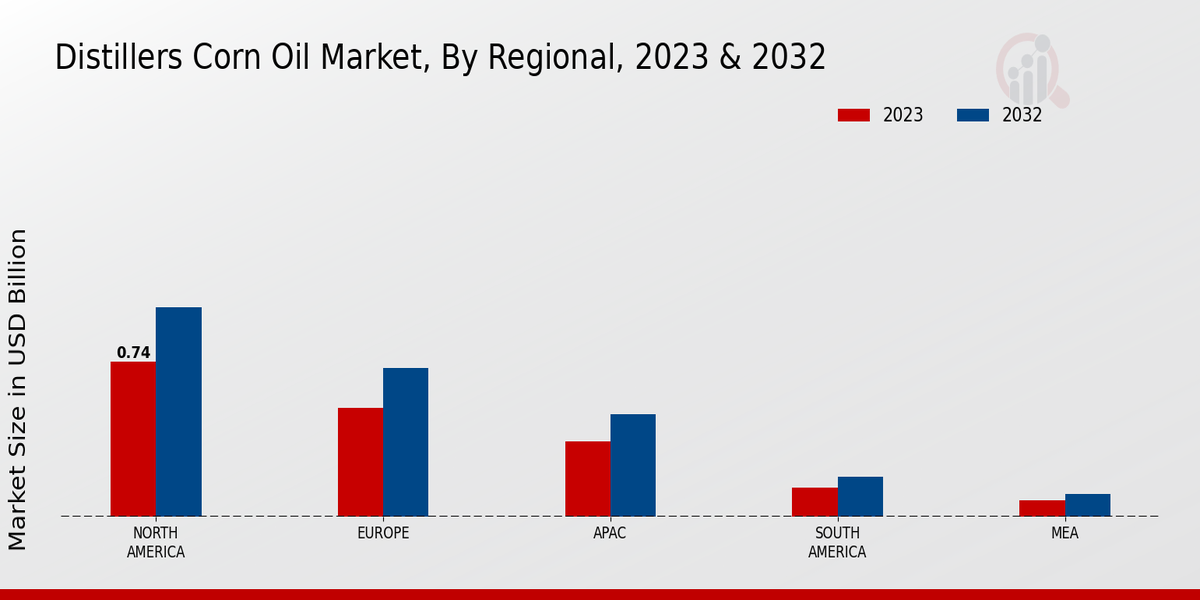 Distillers Corn Oil Market, By Regional, 2023 & 2032

2023
2032

Market Size in USD Billion

0.74

NORTH AMERICA
EUROPE
APAC
SOUTH AMERICA
MEA