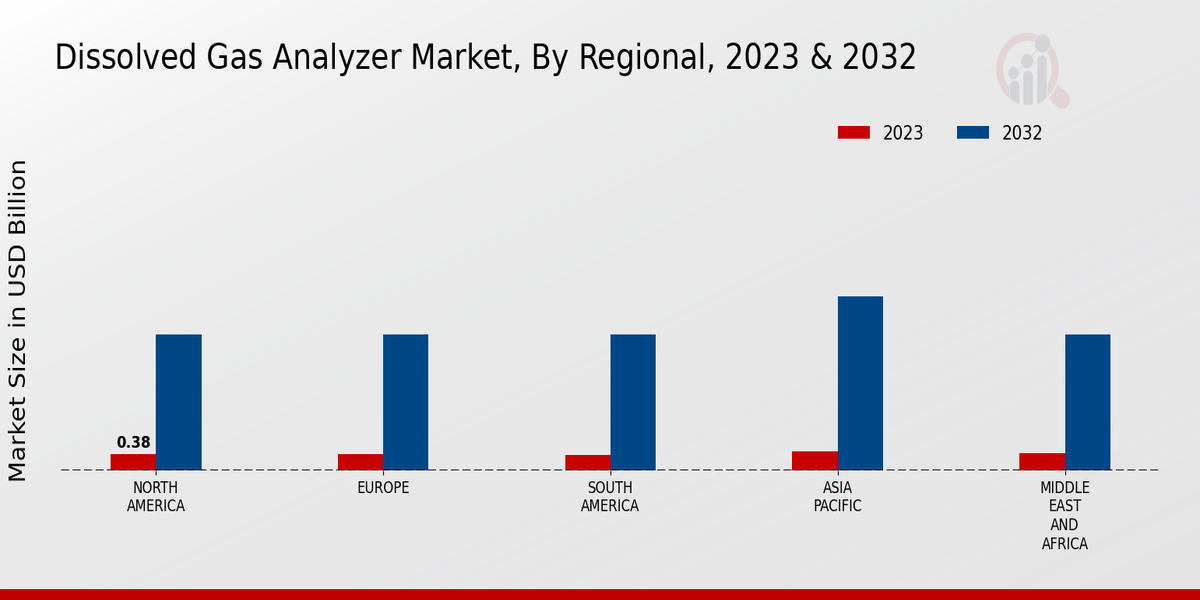 Dissolved Gas Analyzer Market, By Regional, 2023 & 2032

2023
2032

Market Size in USD Billion

0.38

NORTH AMERICA
EUROPE
SOUTH AMERICA
ASIA PACIFIC
MIDDLE EAST AND AFRICA