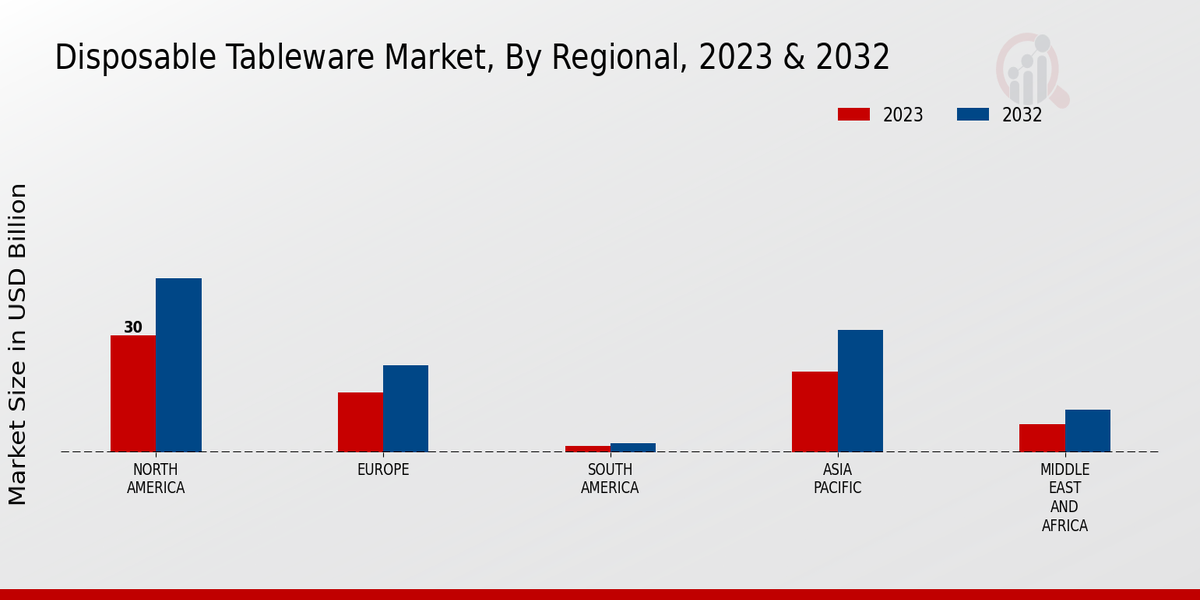 Disposable Tableware Market, By Regional, 2023 & 2032

2023
2032

Market Size in USD Billion

30

NORTH AMERICA
EUROPE
SOUTH AMERICA
ASIA PACIFIC
MIDDLE EAST AND AFRICA