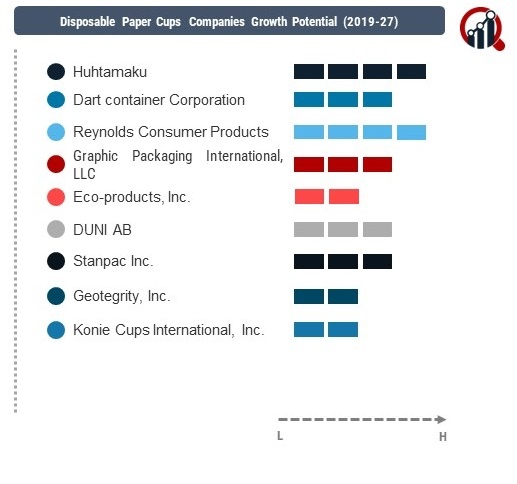 Disposable Paper Cups Companies Growth Potential (2019-27)

Huhtamaku

Dart container Corporation

Reynolds Consumer Products

Graphic Packaging International, LLC

Eco-products, Inc.

DUNI AB

Stanpac Inc.

Geotegrity, Inc.

Konie Cups International, Inc.

L

H