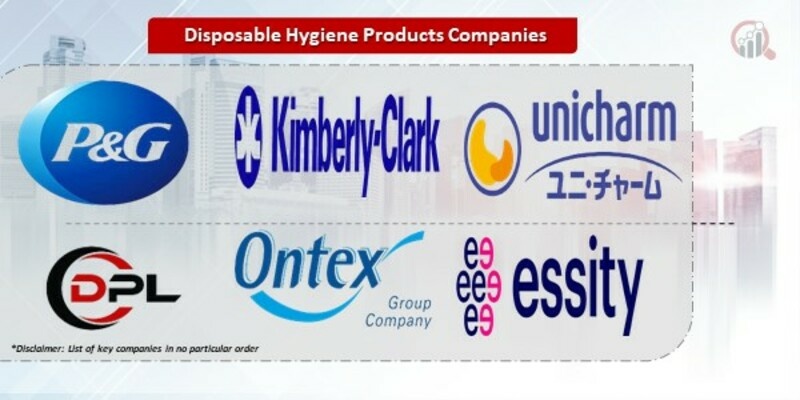 Disposable Hygiene Products Companies

P&G

Kimberly-Clark

unicharm
ユニ・チャーム

DPL

Ontex
Group Company

essity

*Disclaimer: List of key companies in no particular order