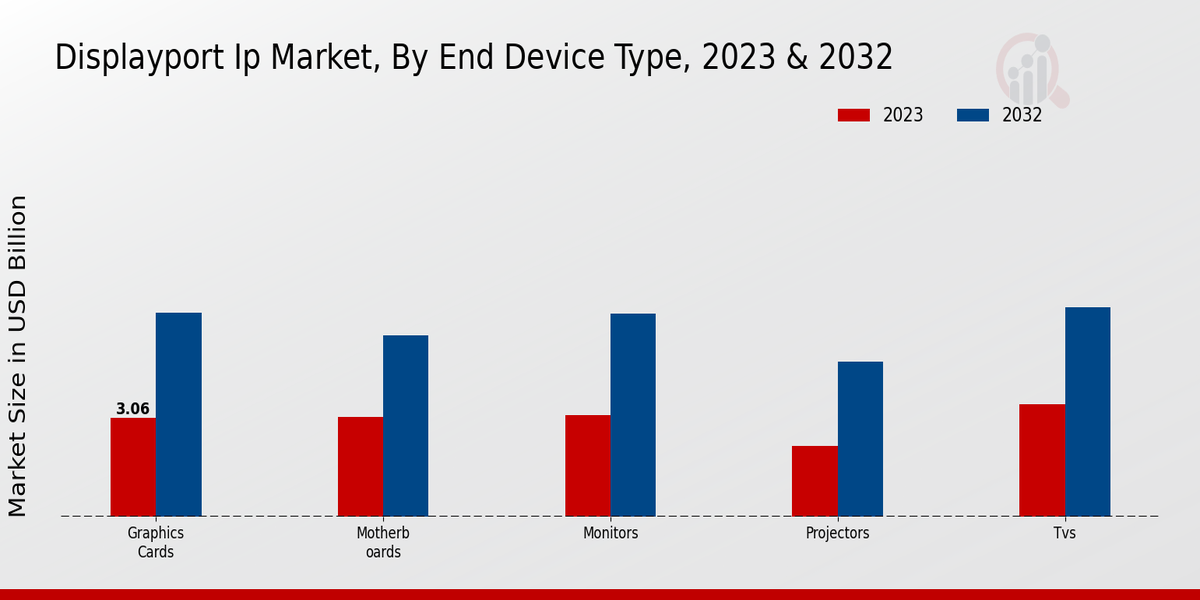 Displayport Ip Market, By End Device Type, 2023 & 2032

2023
2032

Market Size in USD Billion

3.06

Graphics Cards
Motherb oards
Monitors
Projectors
Tvs