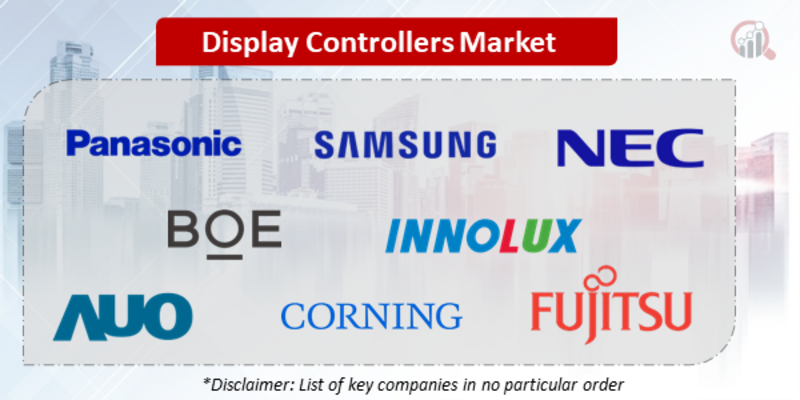 Display Controllers Market

Panasonic

SAMSUNG

NEC

BOE

INNOLUX

AUO

CORNING

FUJITSU

*Disclaimer: List of key companies in no particular order