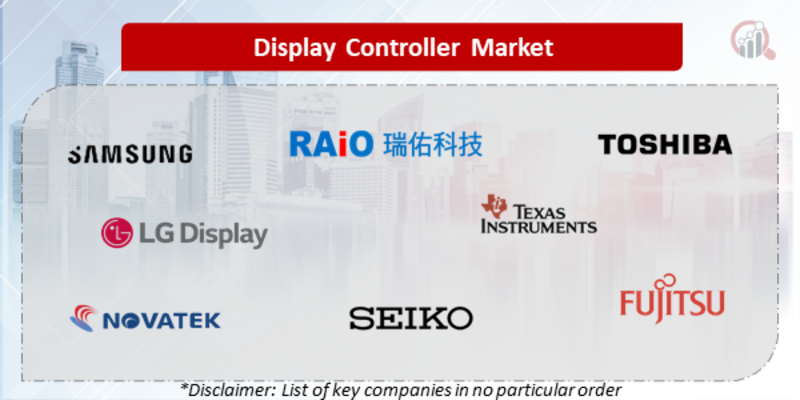 Display Controller Market

SAMSUNG

RAiO 瑞佑科技

TOSHIBA

LG Display

TEXAS INSTRUMENTS

NOVATEK

SEIKO

FUJITSU

*Disclaimer: List of key companies in no particular order