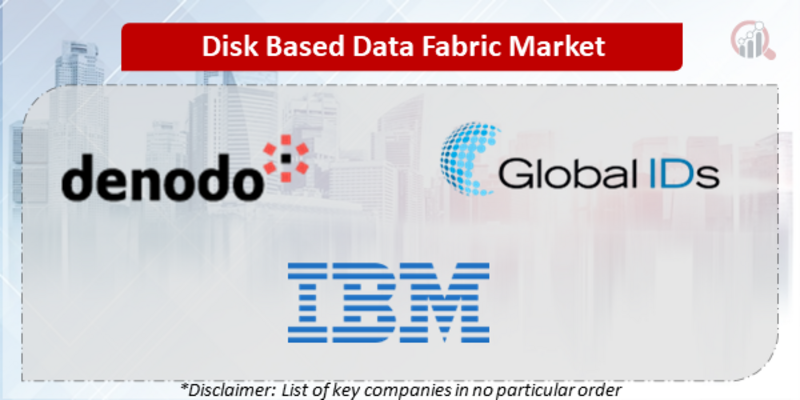 Disk Based Data Fabric Market

denodo

Global IDs

IBM

*Disclaimer: List of key companies in no particular order