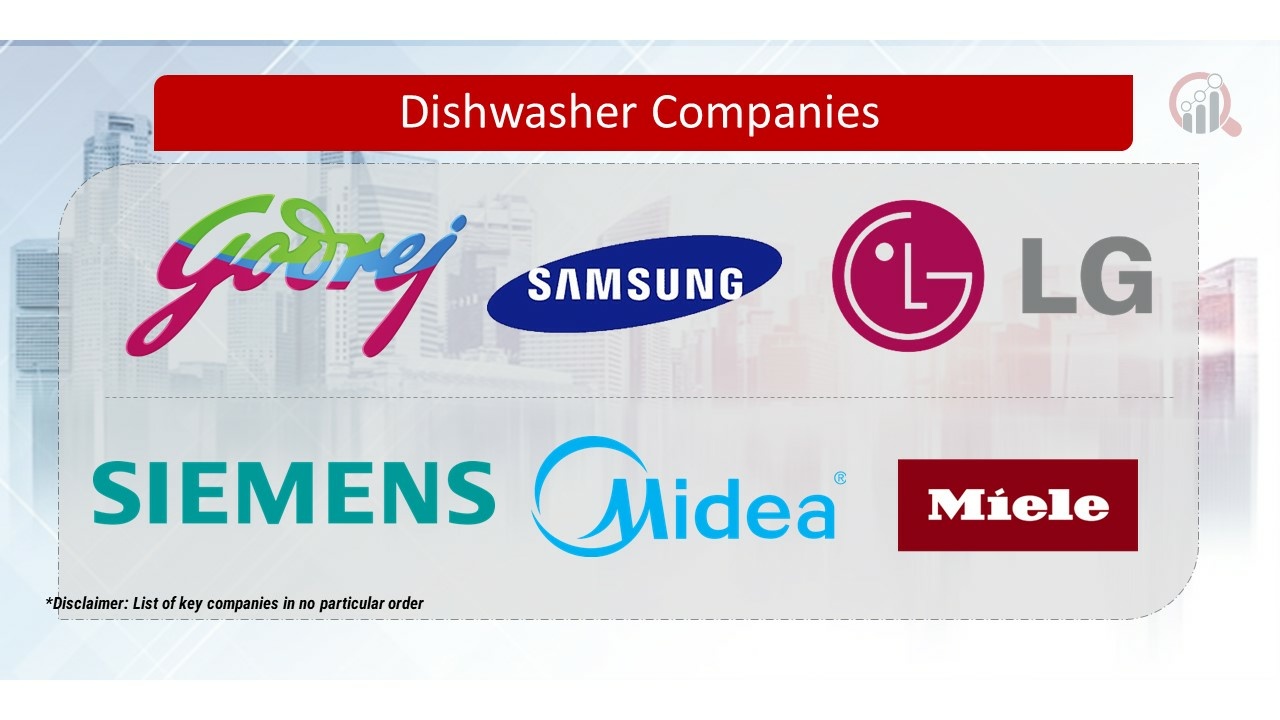 Dishwasher Companies

Godrej

SAMSUNG

LG

SIEMENS

Midea®

Miele

*Disclaimer: List of key companies in no particular order