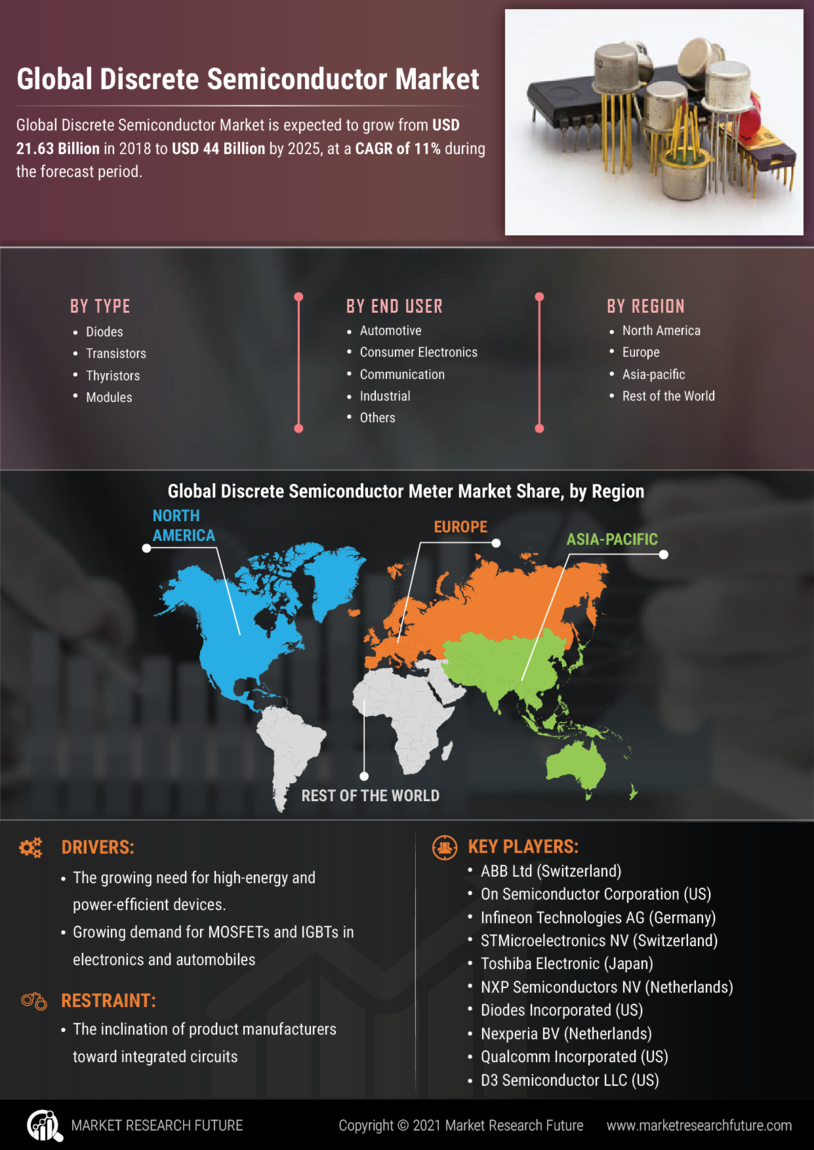 Global Discrete Semiconductor Market

Global Discrete Semiconductor Market is expected to grow from USD 21.63 Billion in 2018 to USD 44 Billion by 2025, at a CAGR of 11% during the forecast period.

BY TYPE
- Diodes
- Transistors
- Thyristors
- Modules

BY END USER
- Automotive
- Consumer Electronics
- Communication
- Industrial
- Others

BY REGION
- North America
- Europe
- Asia-pacific
- Rest of the World

Global Discrete Semiconductor Meter Market Share, by Region

NORTH AMERICA

EUROPE

ASIA-PACIFIC

REST OF THE WORLD

DRIVERS:
- The growing need for high-energy and power-efficient devices.
- Growing demand for MOSFETs and IGBTs in electronics and automobiles

RESTRAINT:
- The inclination of product manufacturers toward integrated circuits

KEY PLAYERS:
- ABB Ltd (Switzerland)
- On Semiconductor Corporation (US)
- Infineon Technologies AG (Germany)
- STMicroelectronics NV (Switzerland)
- Toshiba Electronic (Japan)
- NXP Semiconductors NV (Netherlands)
- Diodes Incorporated (US)
- Nexperia BV (Netherlands)
- Qualcomm Incorporated (US)
- D3 Semiconductor LLC (US)

MARKET RESEARCH FUTURE

Copyright © 2021 Market Research Future

www.marketresearchfuture.com