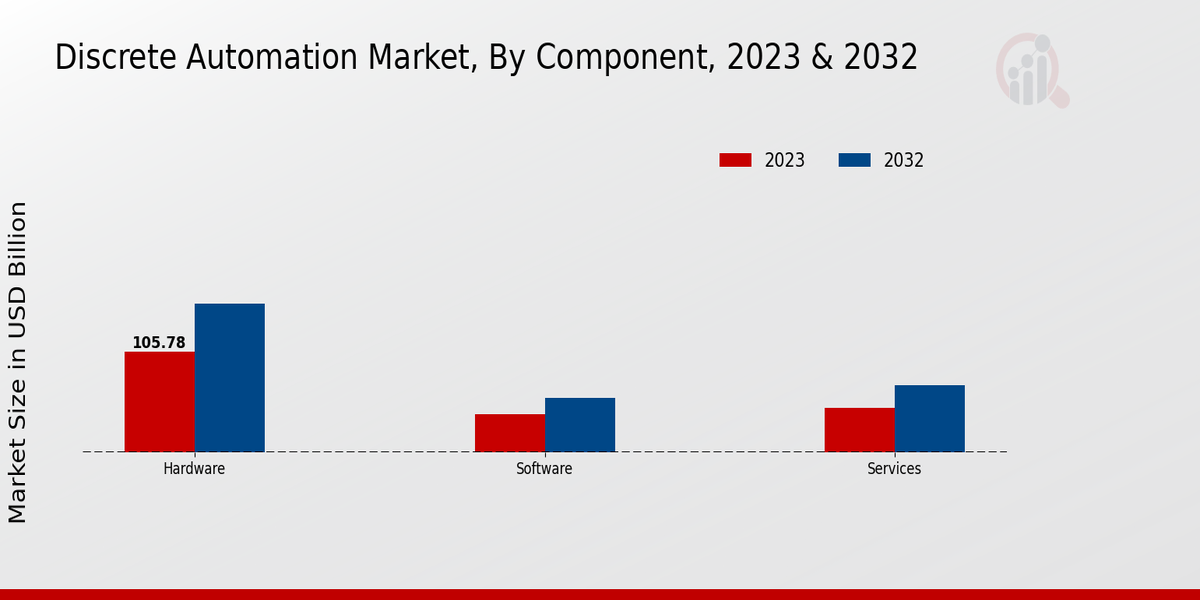 Discrete Automation Market, By Component, 2023 & 2032

2023
2032

Market Size in USD Billion

105.78

Hardware
Software
Services